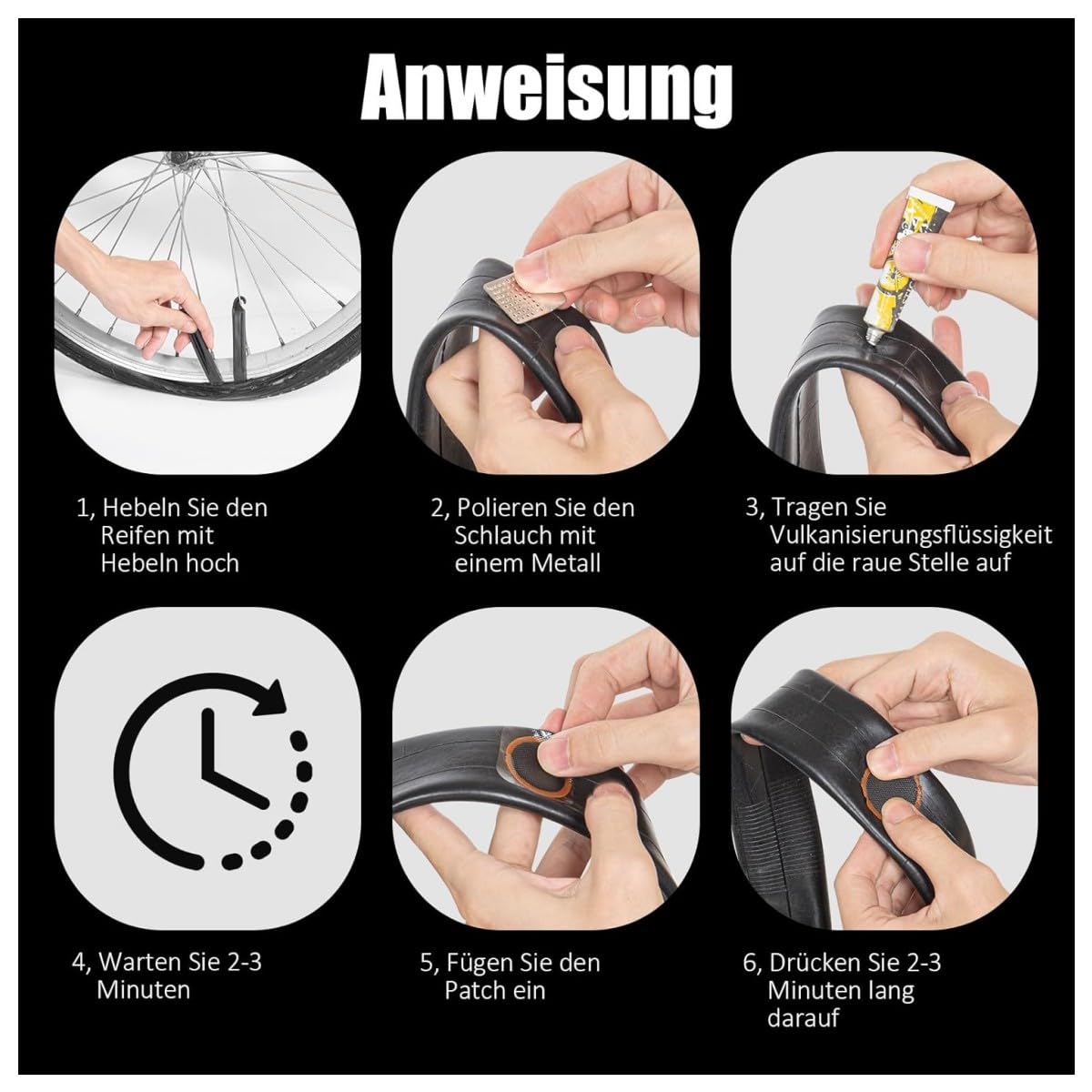 Anweisung

1, Hebeln Sie den Reifen mit Hebeln hoch

2, Polieren Sie den Schlauch mit einem Metall

3, Tragen Sie Vulkanisierungsflüssigkeit auf die raue Stelle auf

4, Warten Sie 2-3 Minuten

5, Fügen Sie den Patch ein

6, Drücken Sie 2-3 Minuten lang darauf