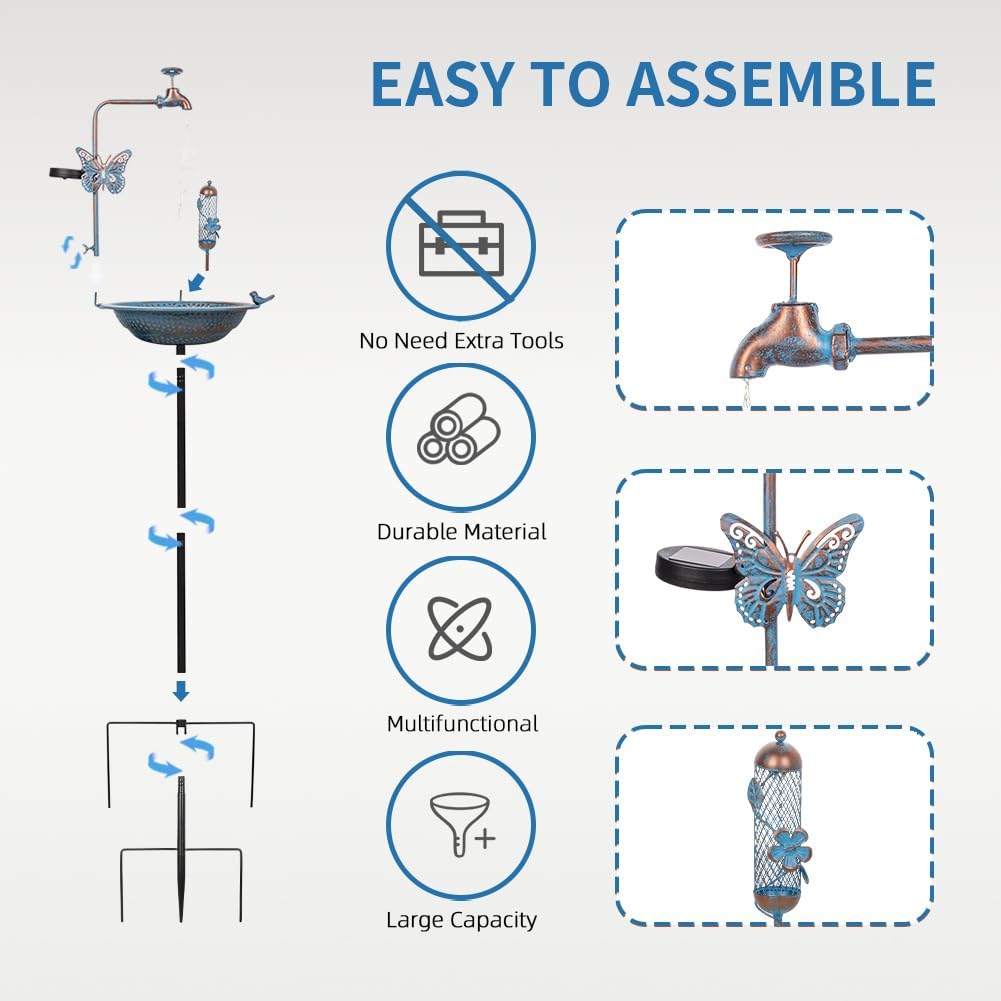 EASY TO ASSEMBLE

No Need Extra Tools

Durable Material

Multifunctional

Large Capacity