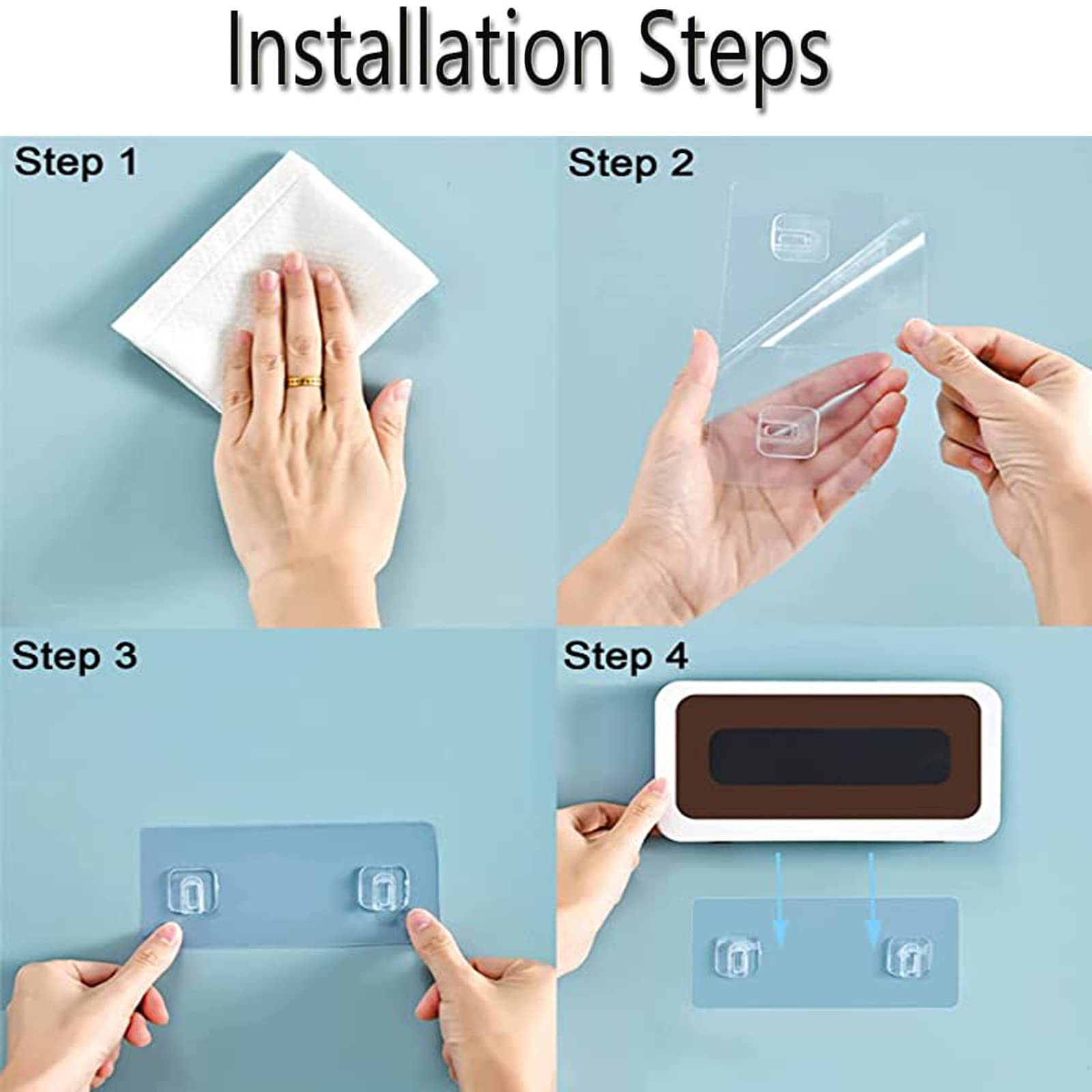 Installation Steps

Step 1

Step 2

Step 3

Step 4