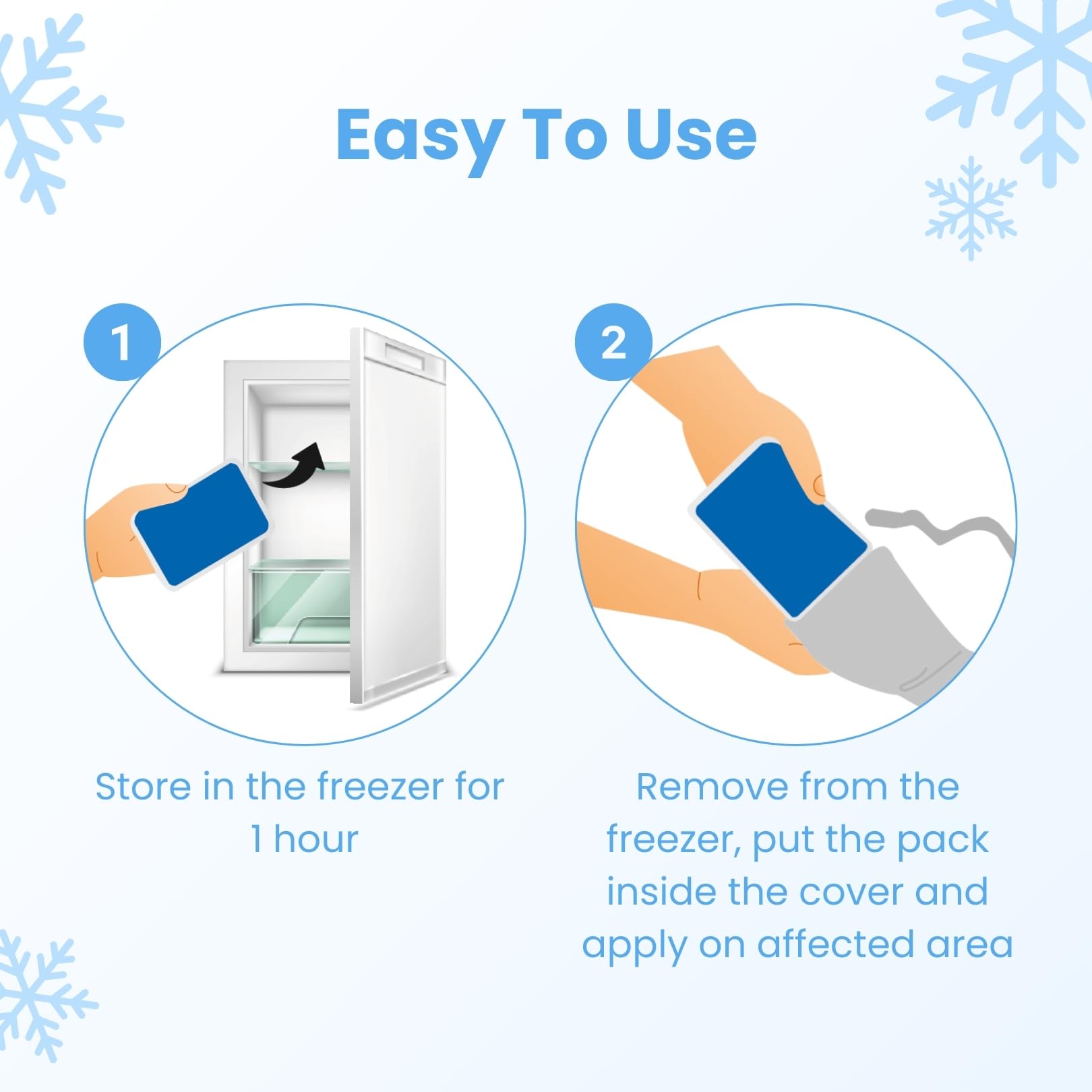 Easy To Use

1

Store in the freezer for 1 hour

2

Remove from the freezer, put the pack inside the cover and apply on affected area