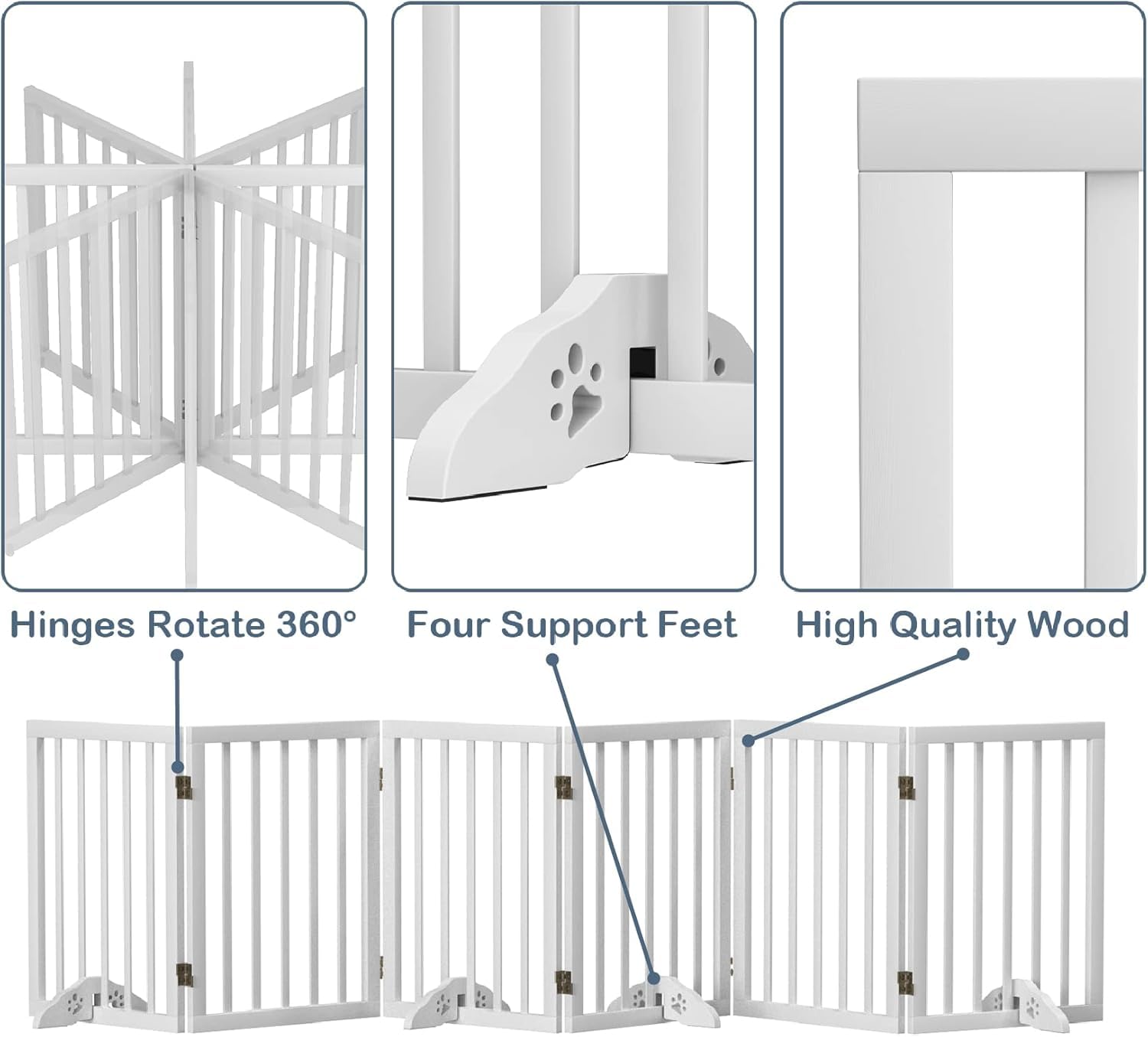 Hinges Rotate 360°

Four Support Feet

High Quality Wood