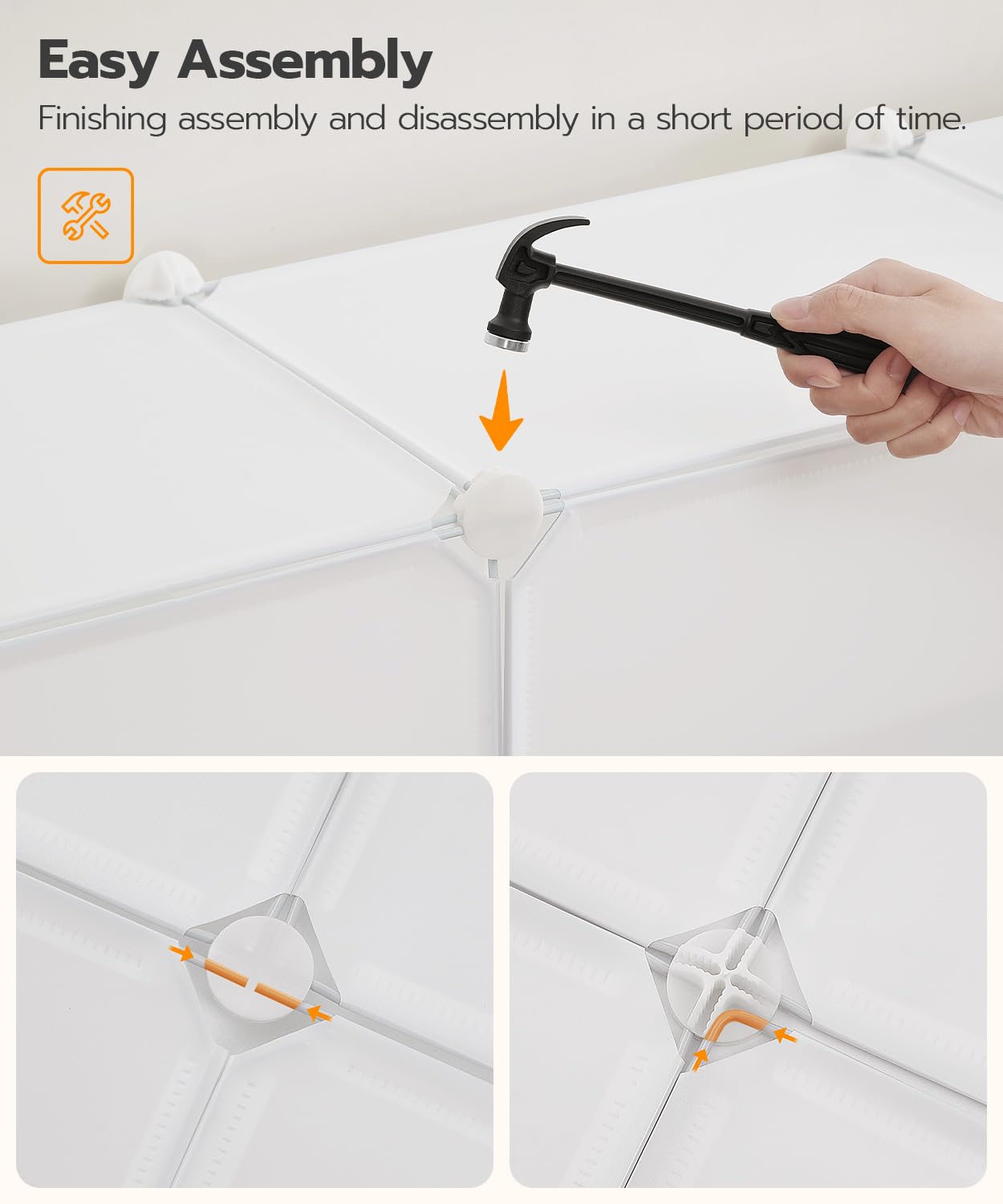 Easy Assembly

Finishing assembly and disassembly in a short period of time.