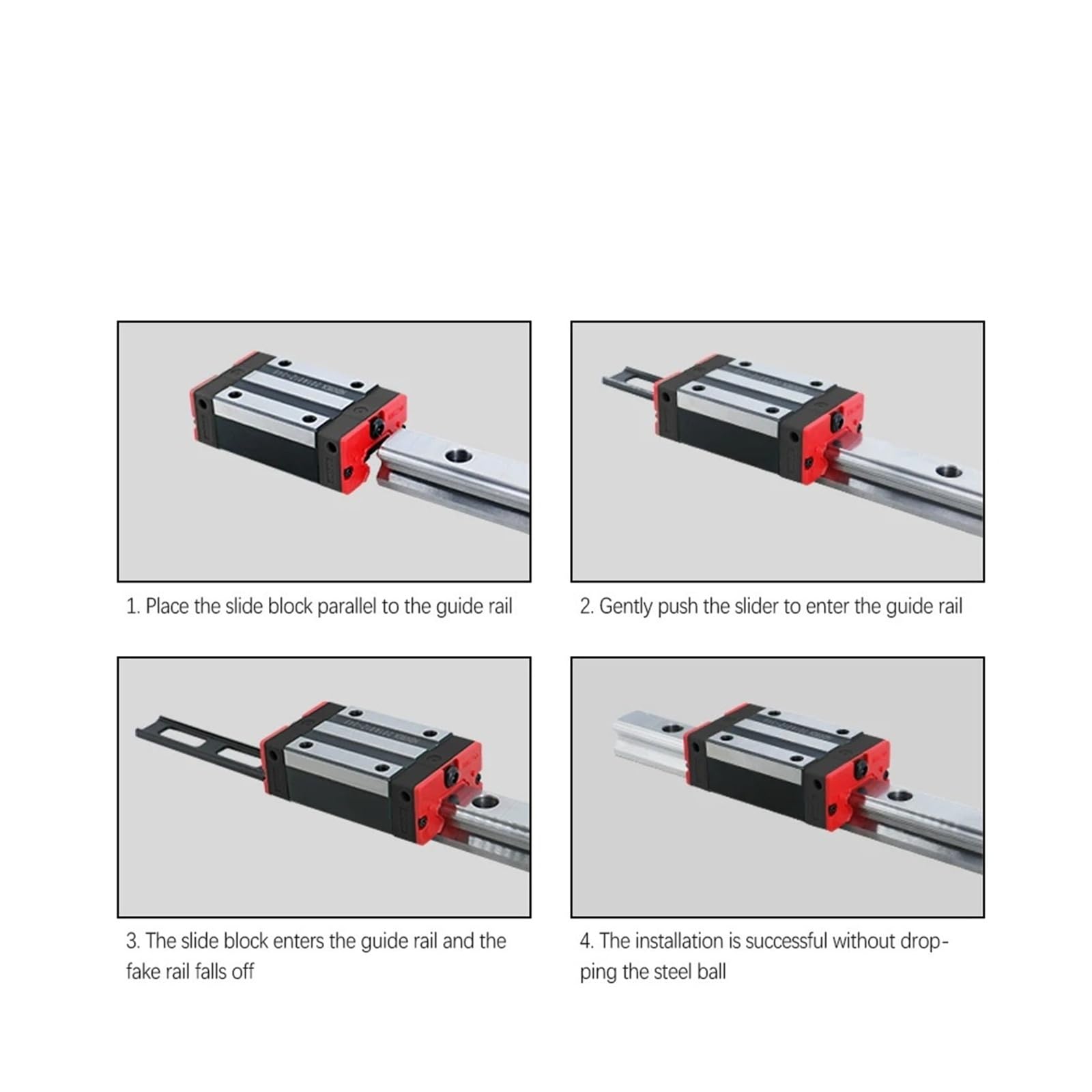 1. Place the slide block parallel to the guide rail

2. Gently push the slider to enter the guide rail

3. The slide block enters the guide rail and the fake rail falls off

4. The installation is successful without dropping the steel ball