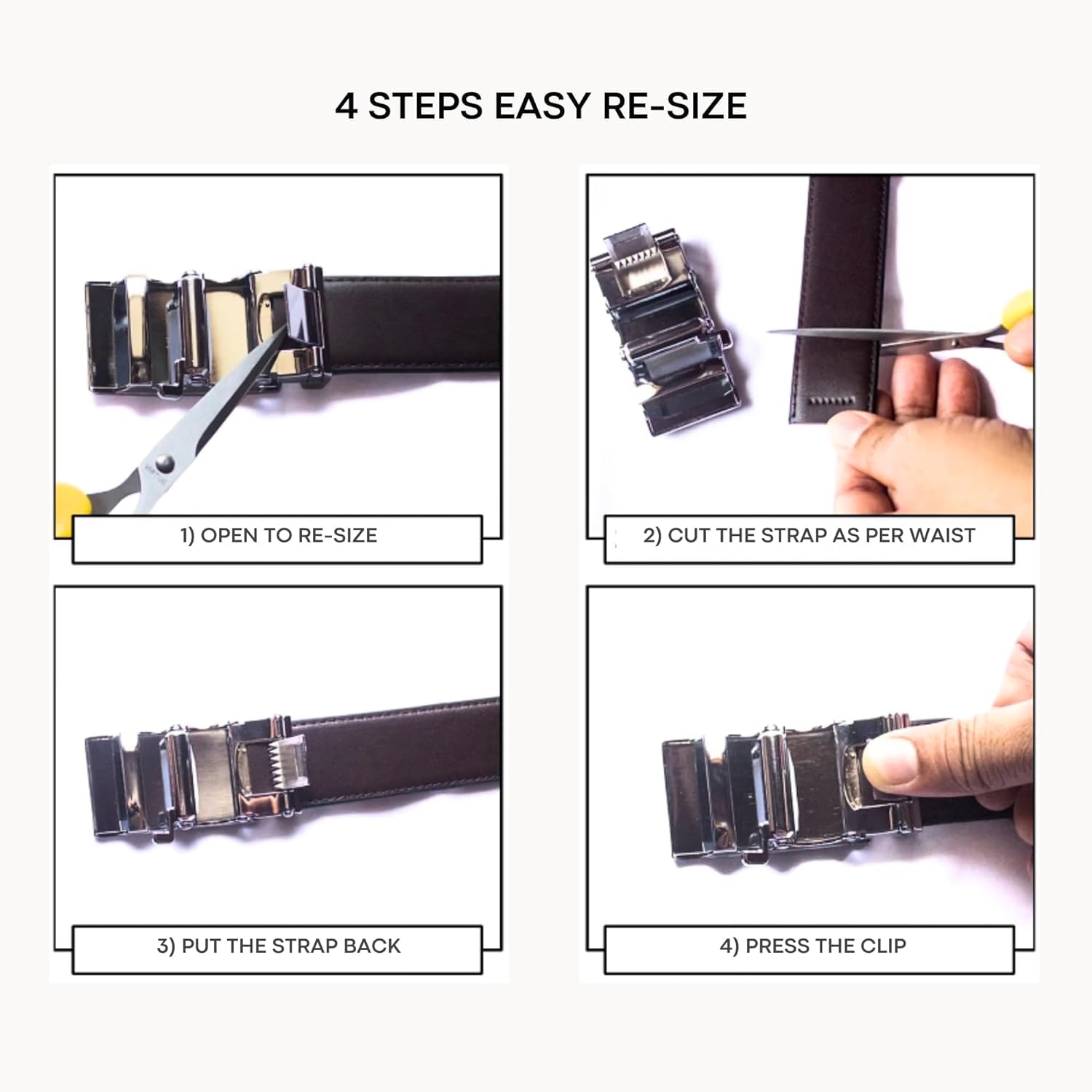 4 STEPS EASY RE-SIZE

1) OPEN TO RE-SIZE

2) CUT THE STRAP AS PER WAIST

3) PUT THE STRAP BACK

4) PRESS THE CLIP