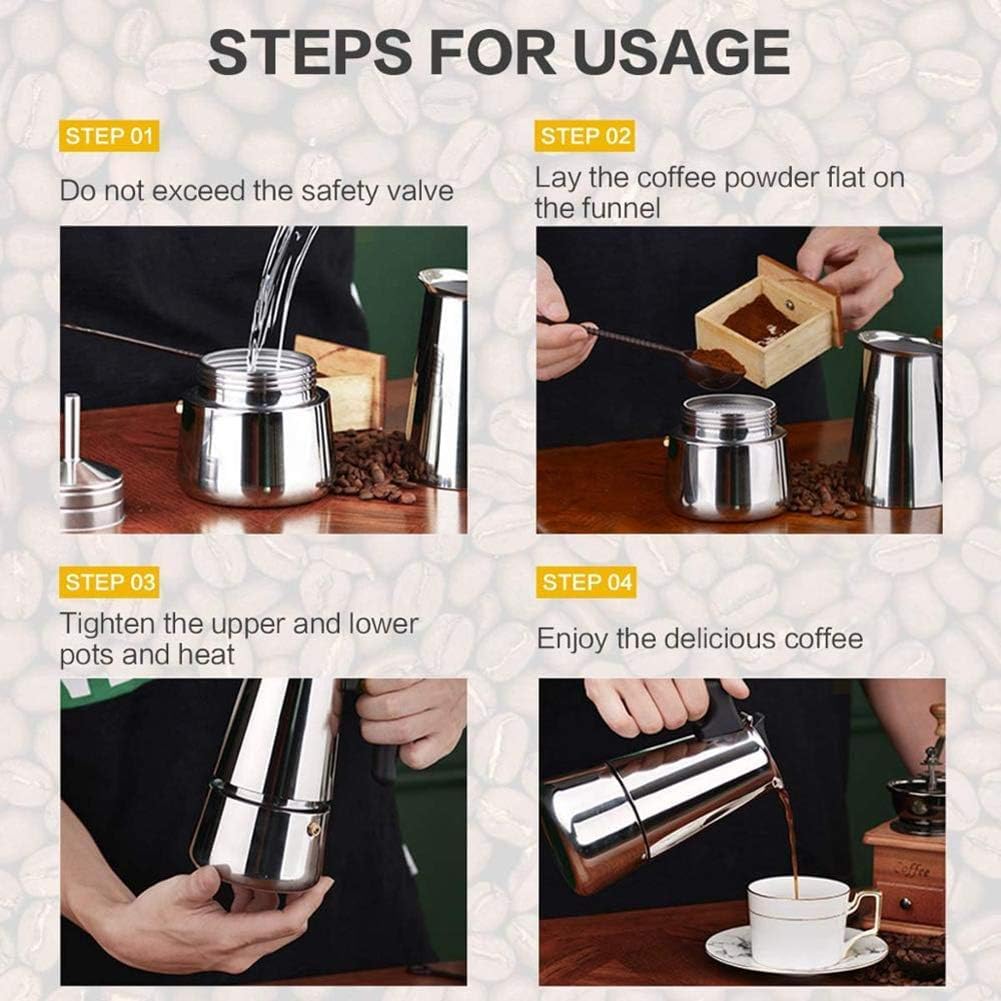 STEPS FOR USAGE

STEP 01

Do not exceed the safety valve

STEP 02

Lay the coffee powder flat on the funnel

STEP 03

Tighten the upper and lower pots and heat

STEP 04

Enjoy the delicious coffee

Coffee