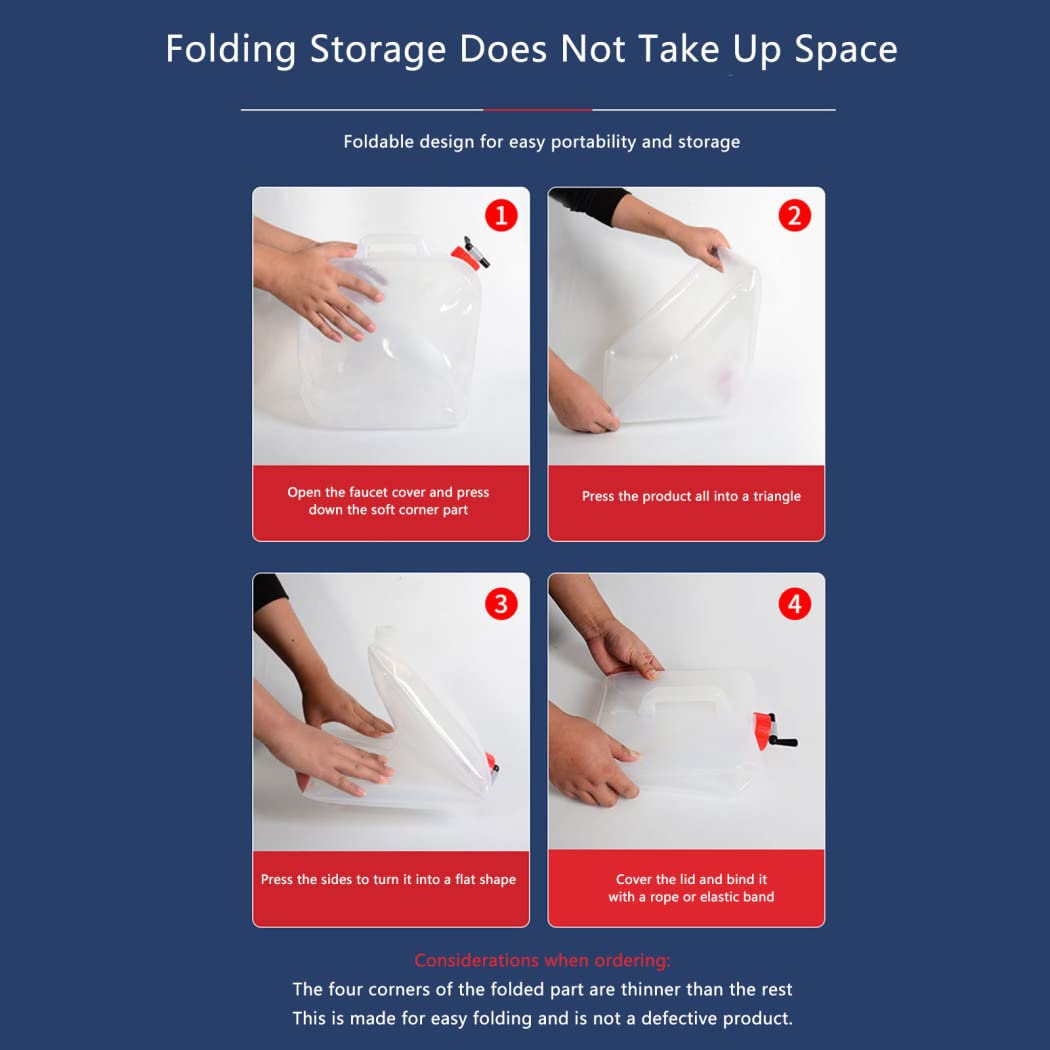 Folding Storage Does Not Take Up Space

Foldable design for easy portability and storage

1
Open the faucet cover and press down the soft corner part

2
Press the product all into a triangle

3
Press the sides to turn it into a flat shape

4
Cover the lid and bind it with a rope or elastic band

Considerations when ordering:
The four corners of the folded part are thinner than the rest
This is made for easy folding and is not a defective product.