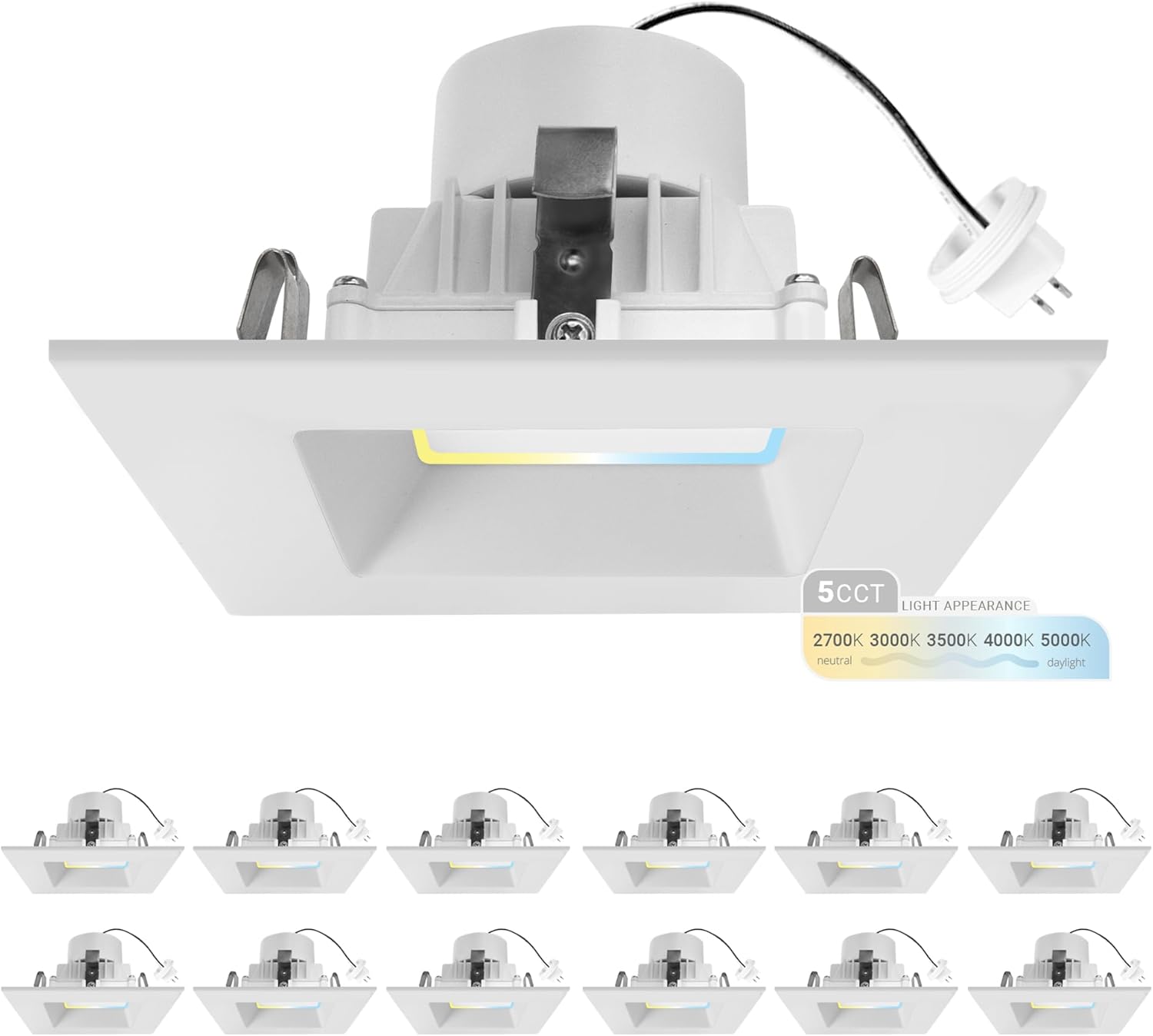 5CCT LIGHT APPEARANCE

2700K 3000K 3500K 4000K 5000K

neutral daylight