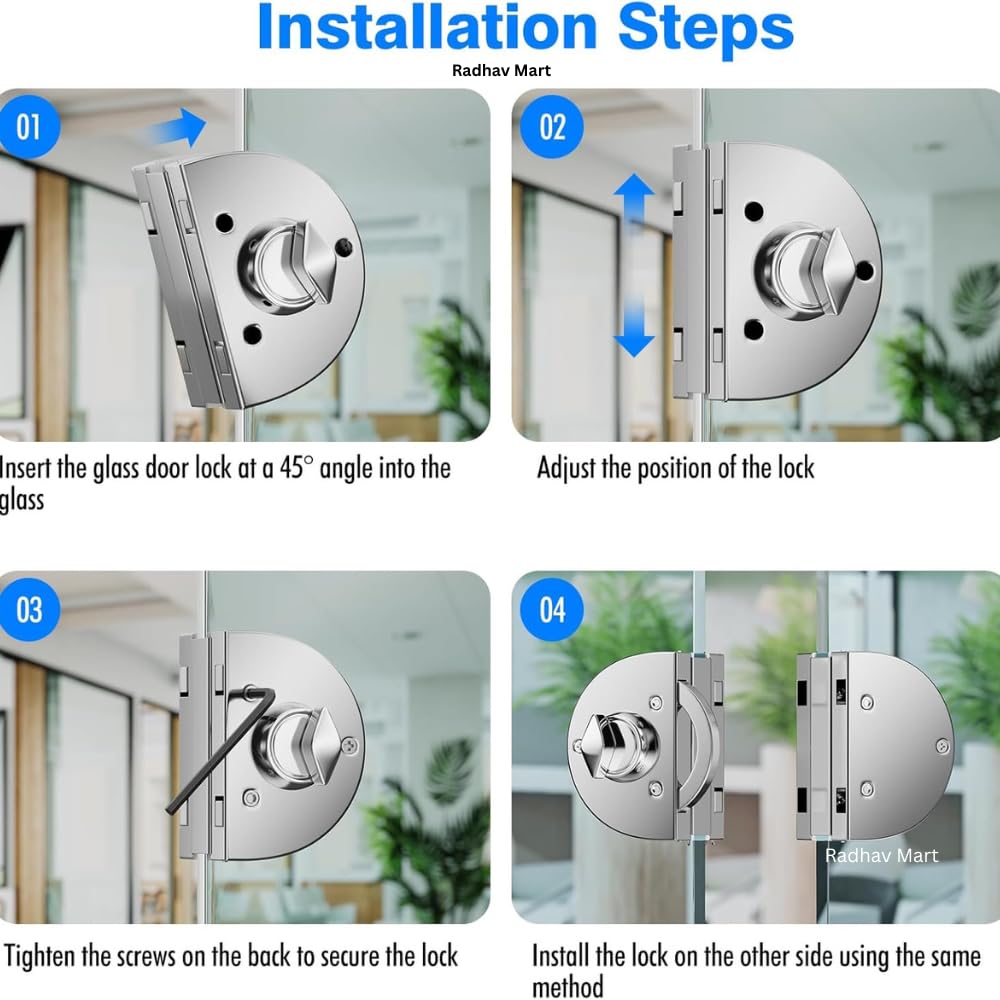 Installation Steps

Radhav Mart

01

Insert the glass door lock at a 45° angle into the glass

02

Adjust the position of the lock

03

Tighten the screws on the back to secure the lock

04

Radhav Mart

Install the lock on the other side using the same method