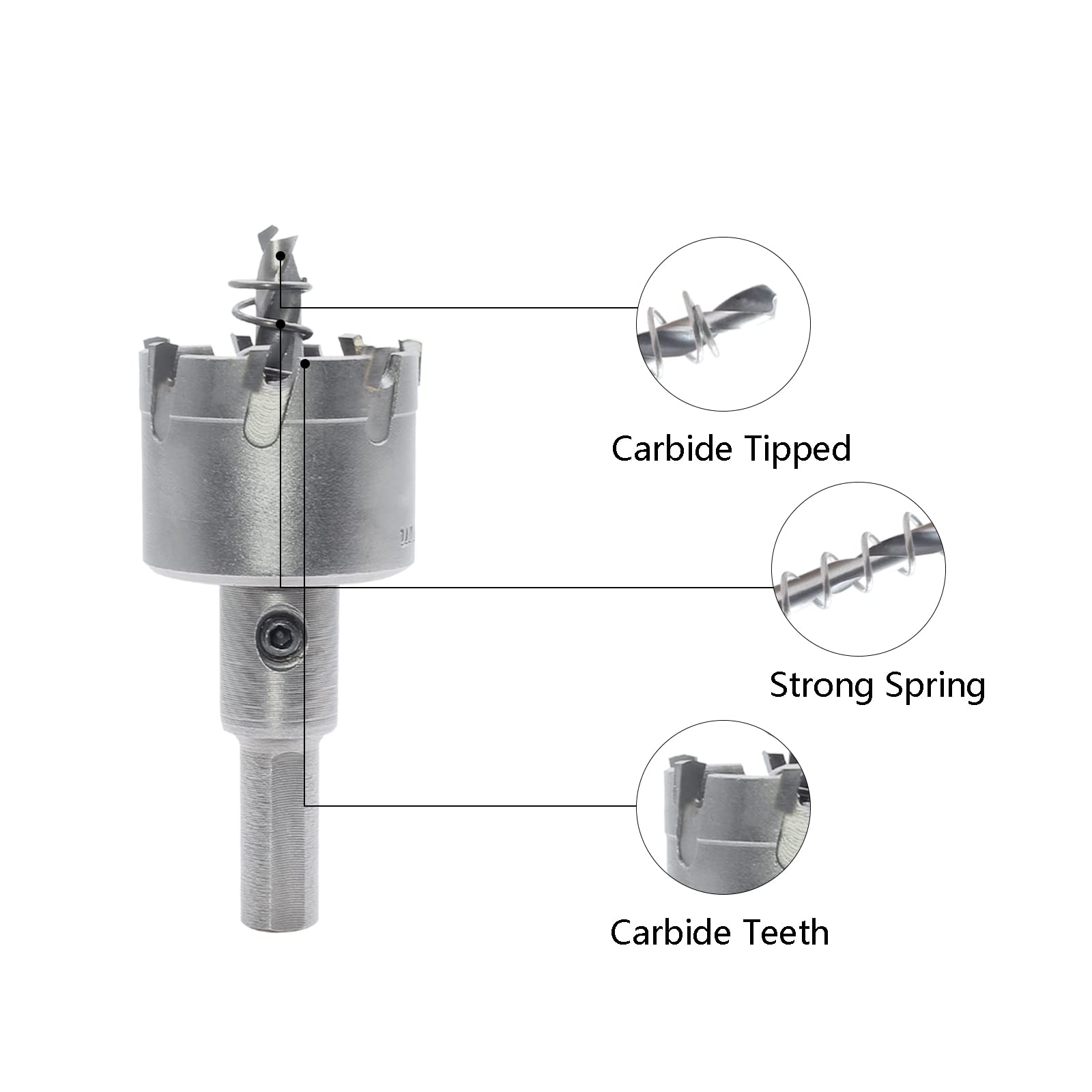 Carbide Tipped

Strong Spring

Carbide Teeth