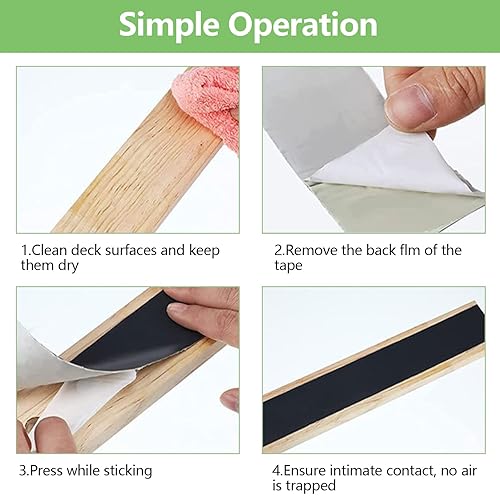 Simple Operation

1.Clean deck surfaces and keep them dry

2.Remove the back flm of the tape

3.Press while sticking

4.Ensure intimate contact, no air is trapped