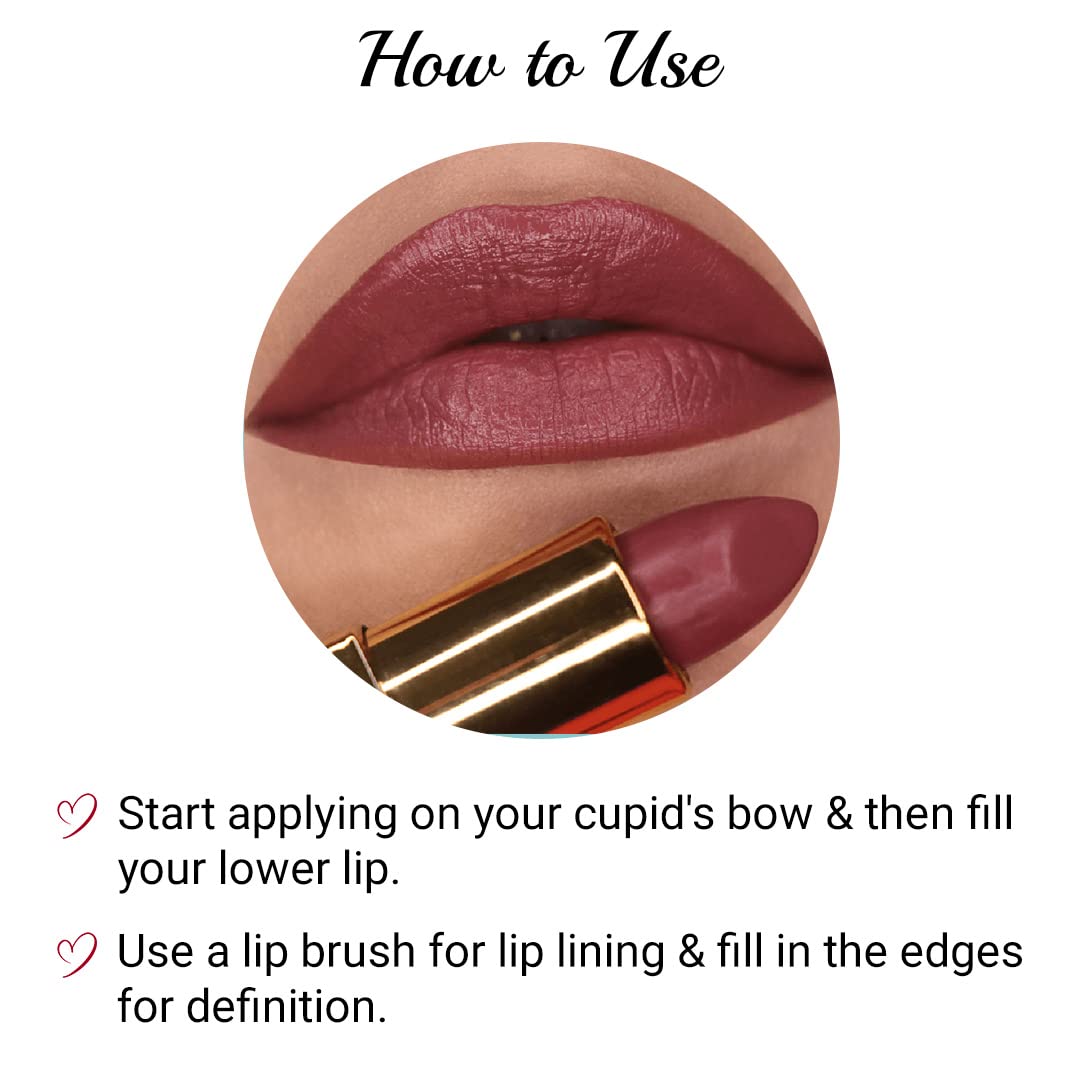 How to Use

Start applying on your cupid's bow & then fill your lower lip.

Use a lip brush for lip lining & fill in the edges for definition.