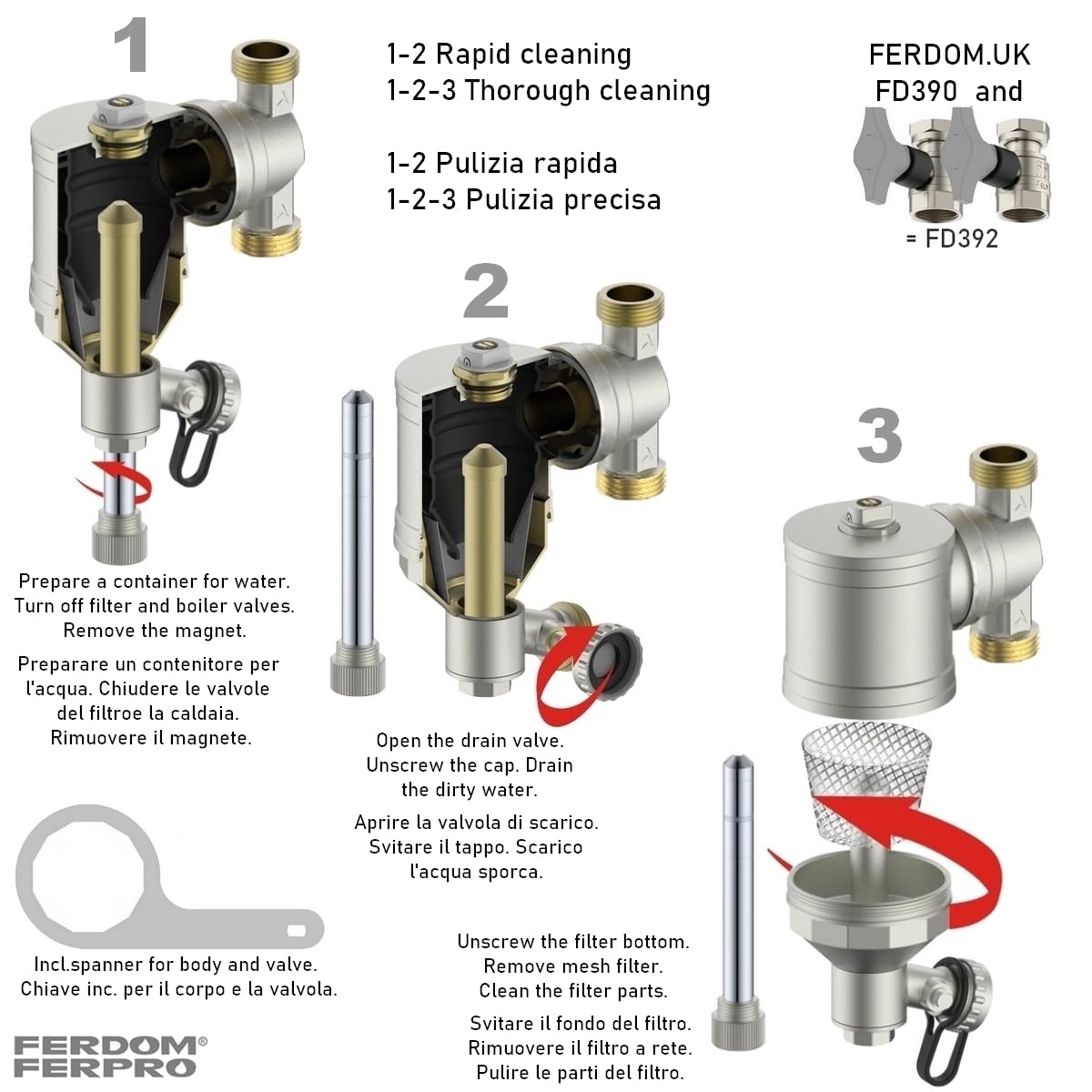 1

1-2 Rapid cleaning
1-2-3 Thorough cleaning

1-2 Pulizia rapida
1-2-3 Pulizia precisa

FERDOM.UK
FD390 and

= FD392

2

3

Prepare a container for water. Turn off filter and boiler valves. Remove the magnet.

Preparare un contenitore per l'acqua. Chiudere le valvole del filtroe la caldaia. Rimuovere il magnete.

Open the drain valve. Unscrew the cap. Drain the dirty water.

Aprire la valvola di scarico. Svitare il tappo. Scarico l'acqua sporca.

Incl.spanner for body and valve. Chiave inc. per il corpo e la valvola.

Unscrew the filter bottom. Remove mesh filter. Clean the filter parts.

Svitare il fondo del filtro. Rimuovere il filtro a rete. Pulire le parti del filtro.

FERDOM®
FERPRO