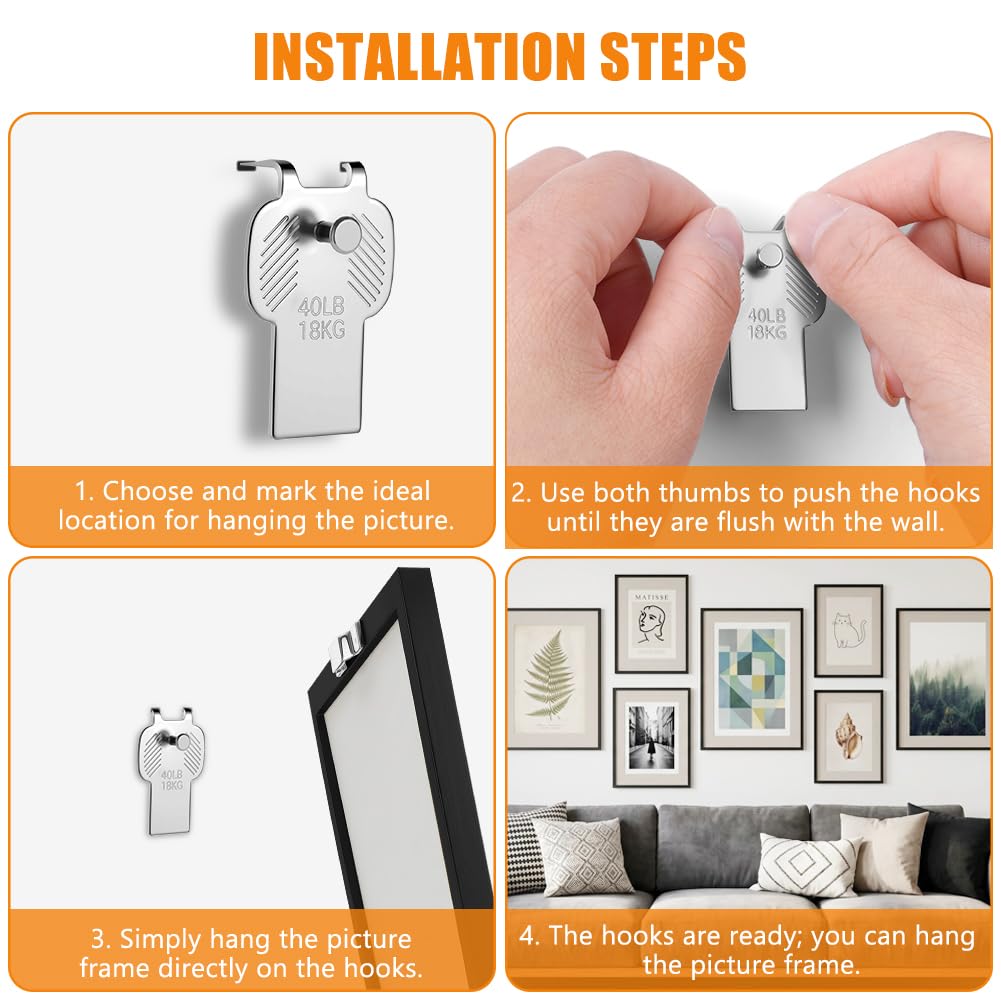 INSTALLATION STEPS

40LB
18KG

1. Choose and mark the ideal location for hanging the picture.

40LB
18KG

2. Use both thumbs to push the hooks until they are flush with the wall.

40LB
18KG

3. Simply hang the picture frame directly on the hooks.

MATISSE

4. The hooks are ready; you can hang the picture frame.