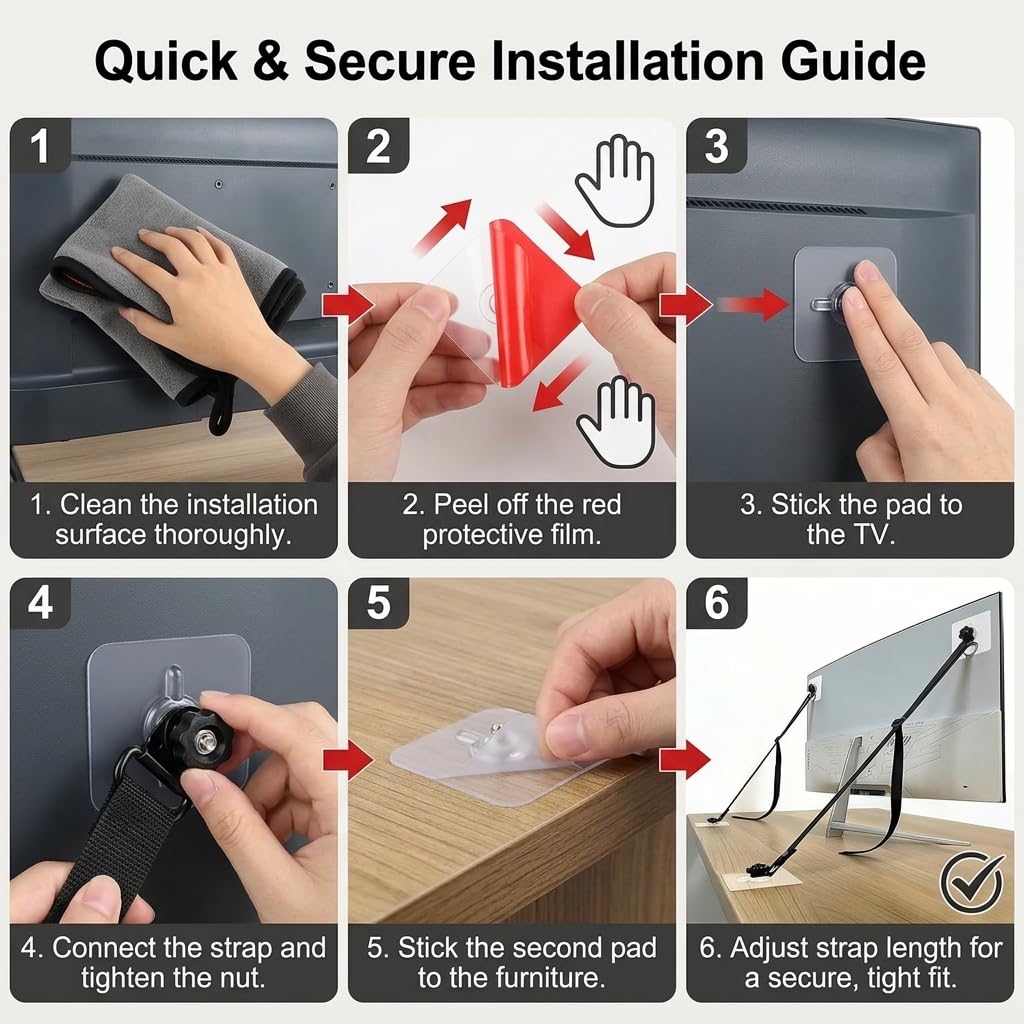 Quick & Secure Installation Guide

1

1. Clean the installation surface thoroughly.

2

2. Peel off the red protective film.

3

3. Stick the pad to the TV.

4

4. Connect the strap and tighten the nut.

5

5. Stick the second pad to the furniture.

6

6. Adjust strap length for a secure, tight fit.