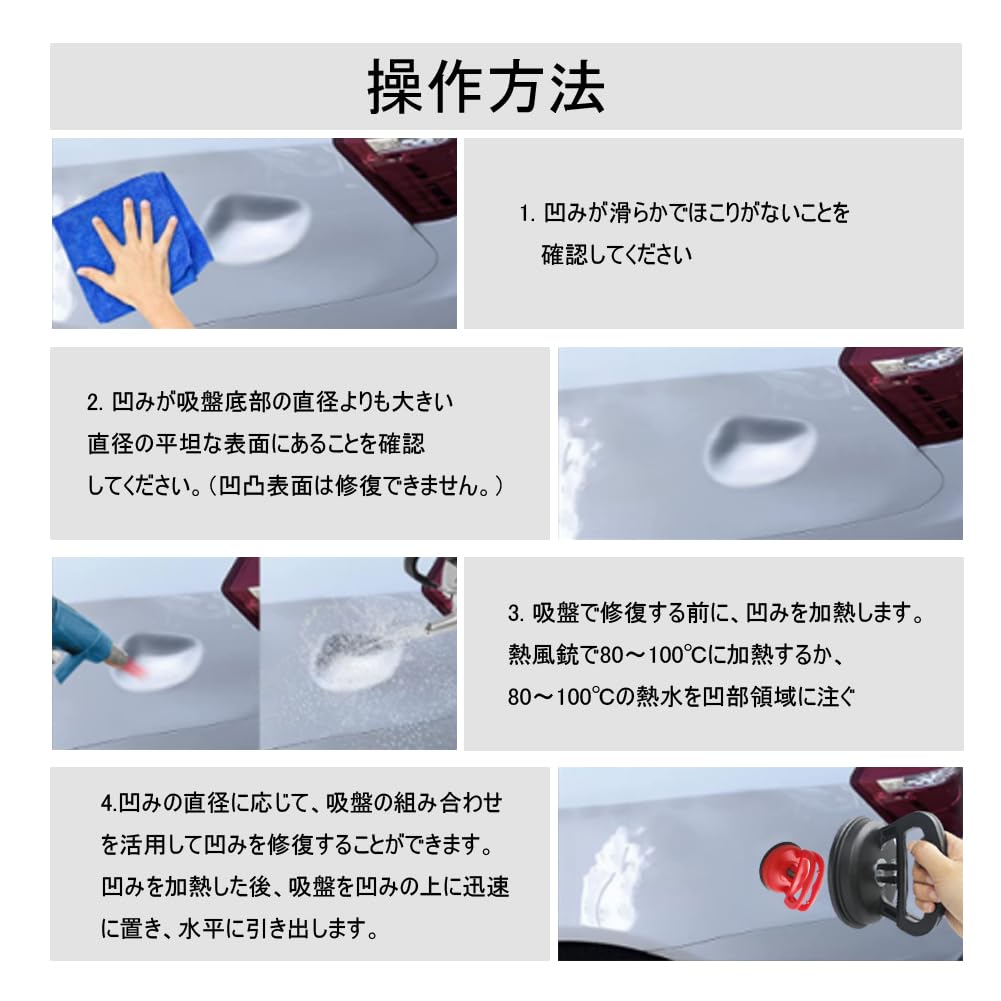 操作方法

1. 凹みが滑らかでほこりがないことを確認してください

2. 凹みが吸盤底部の直径よりも大きい直径の平坦な表面にあることを確認してください。(凹凸表面は修復できません。)

3. 吸盤で修復する前に、凹みを加熱します。熱風銃で80～100℃に加熱するか、80～100℃の熱水を凹部領域に注ぐ

4.凹みの直径に応じて、吸盤の組み合わせを活用して凹みを修復することができます。凹みを加熱した後、吸盤を凹みの上に迅速に置き、水平に引き出します。