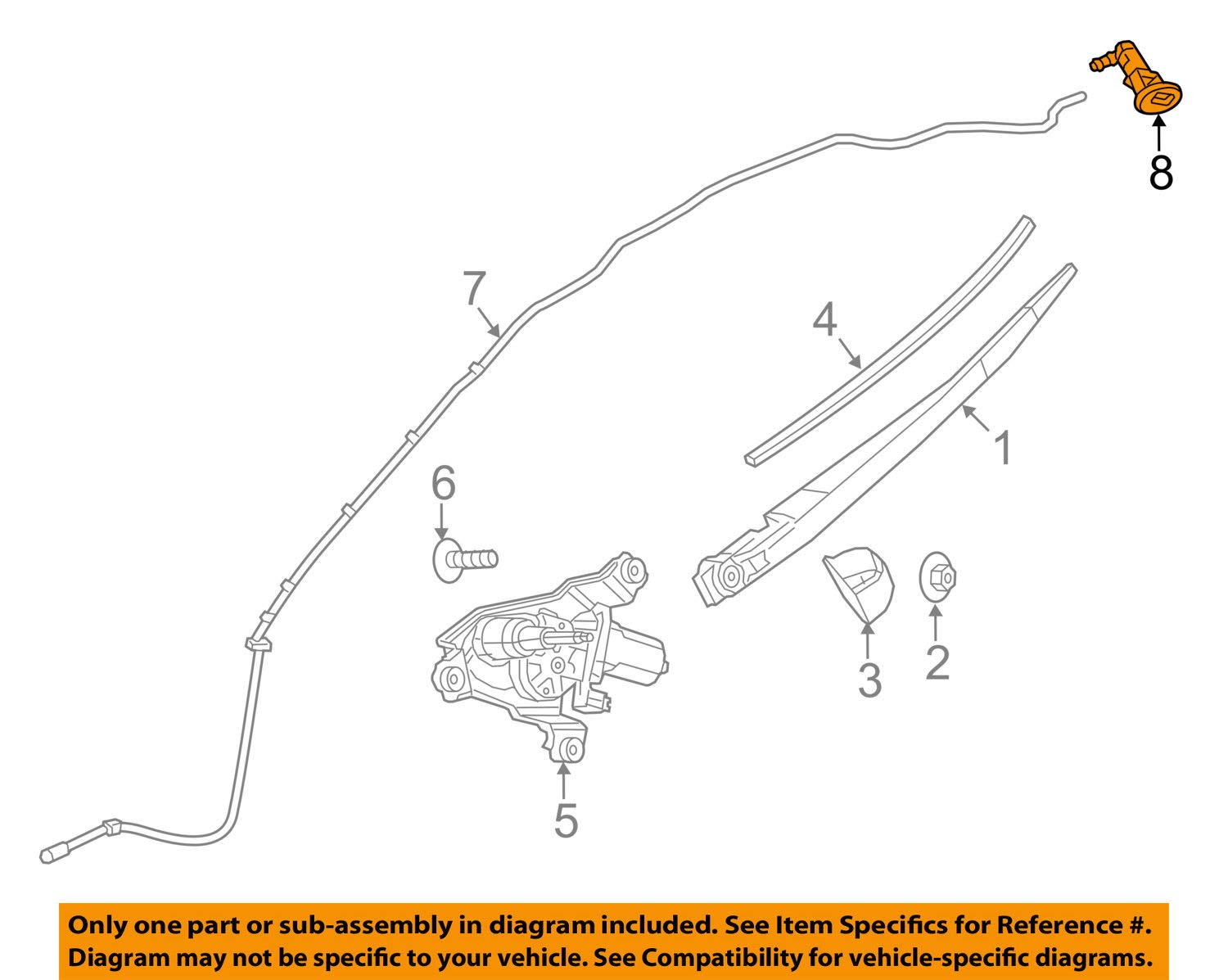 8

7

4

1

6

3

2

5

Only one part or sub-assembly in diagram included. See Item Specifics for Reference #.
Diagram may not be specific to your vehicle. See Compatibility for vehicle-specific diagrams.