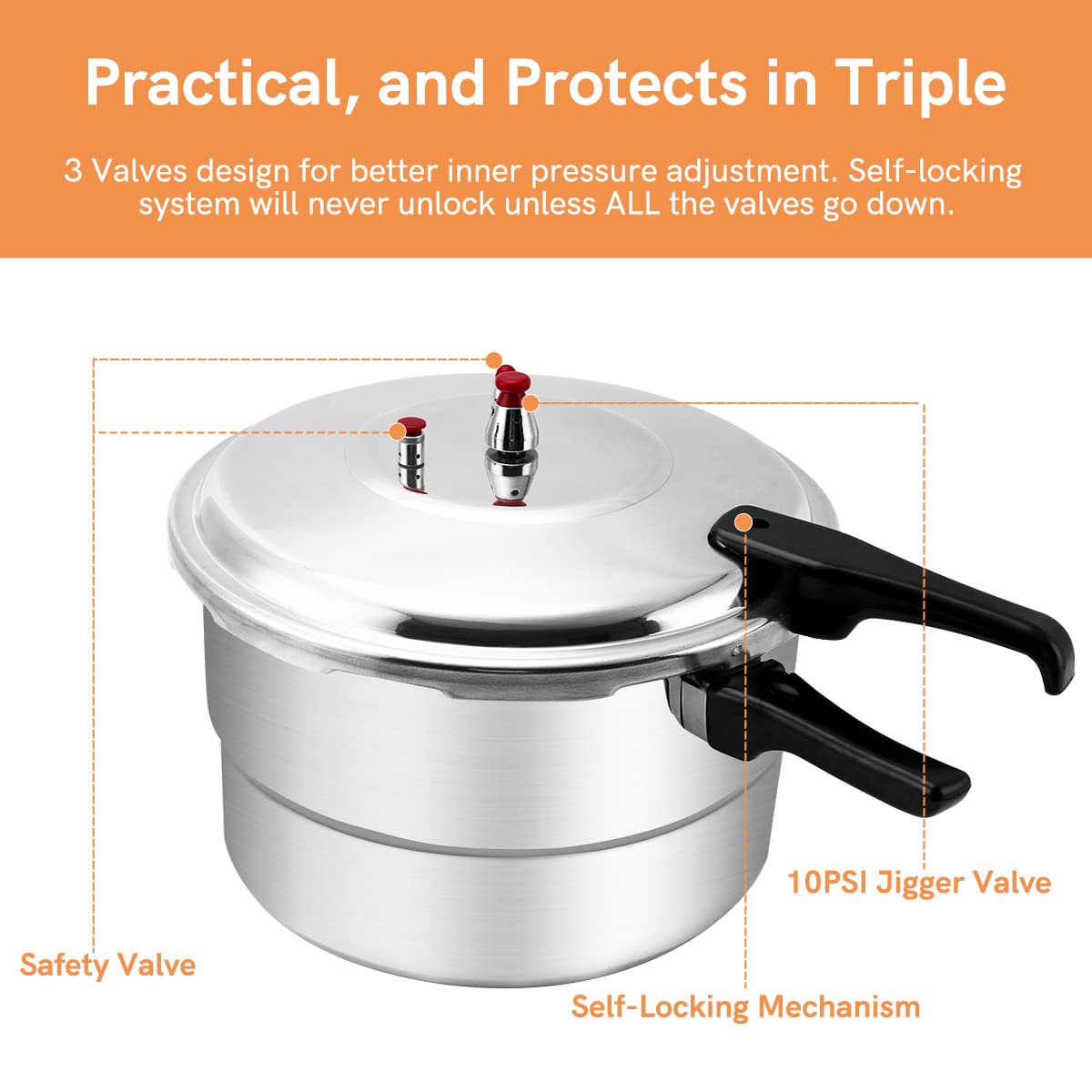 Practical, and Protects in Triple

3 Valves design for better inner pressure adjustment. Self-locking system will never unlock unless ALL the valves go down.

10PSI Jigger Valve

Safety Valve

Self-Locking Mechanism