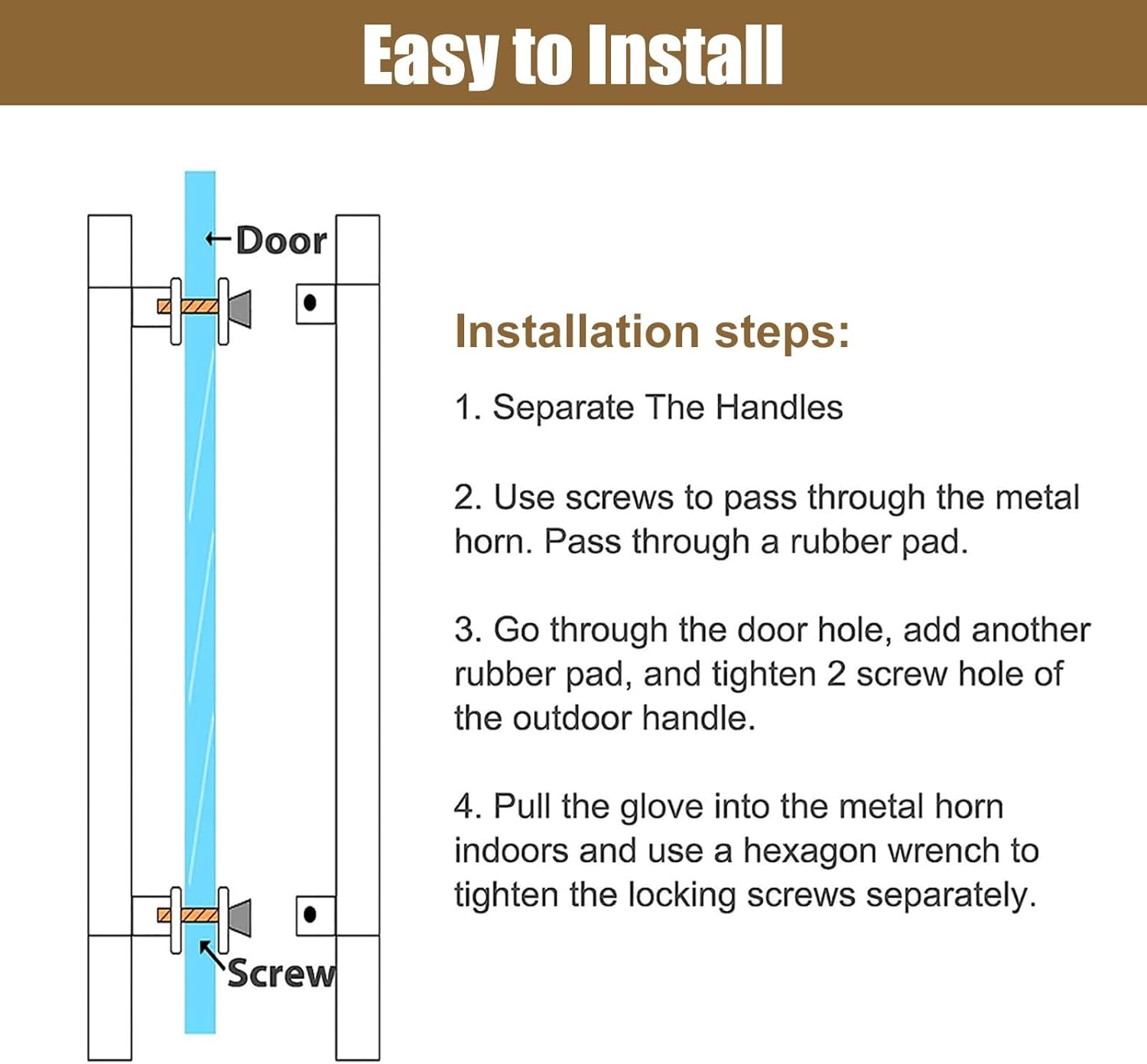 Easy to Install

←Door

Screw

Installation steps:

1. Separate The Handles

2. Use screws to pass through the metal horn. Pass through a rubber pad.

3. Go through the door hole, add another rubber pad, and tighten 2 screw hole of the outdoor handle.

4. Pull the glove into the metal horn indoors and use a hexagon wrench to tighten the locking screws separately.