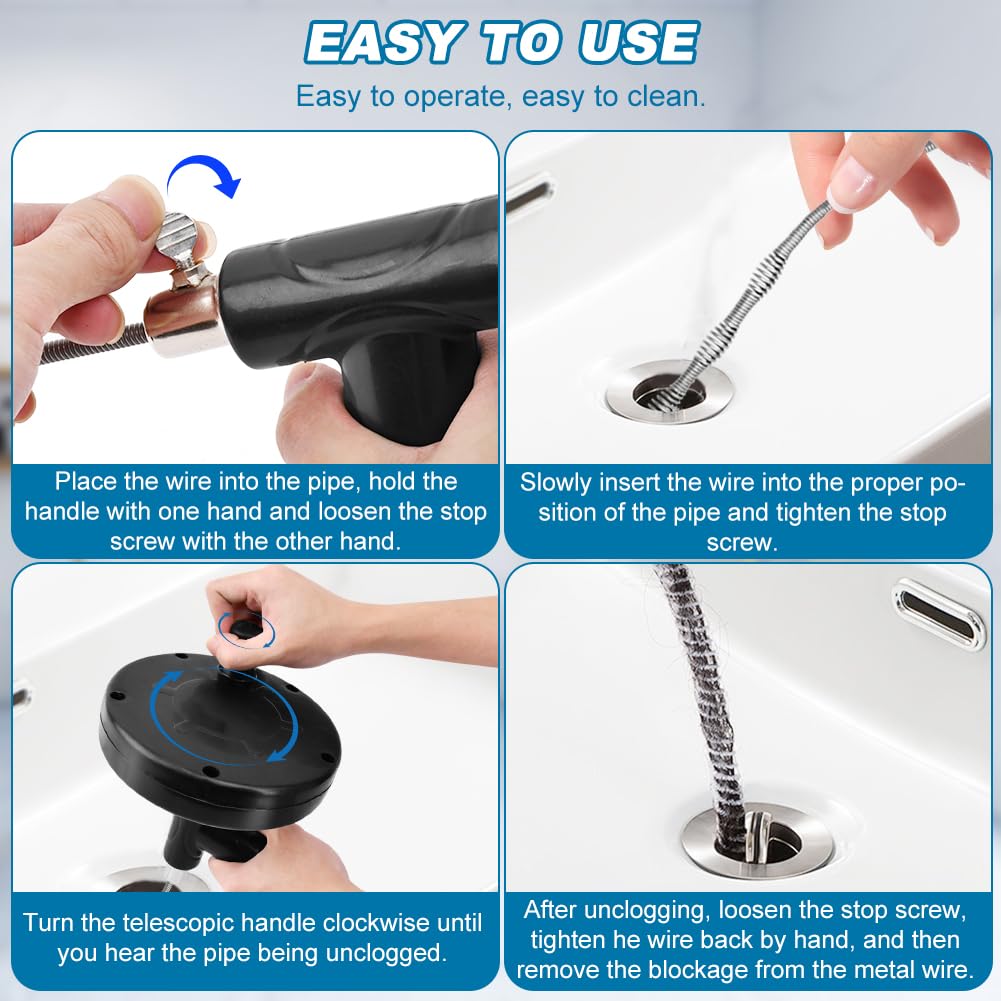 EASY TO USE
Easy to operate, easy to clean.

Place the wire into the pipe, hold the handle with one hand and loosen the stop screw with the other hand.

Slowly insert the wire into the proper position of the pipe and tighten the stop screw.

Turn the telescopic handle clockwise until you hear the pipe being unclogged.

After unclogging, loosen the stop screw, tighten he wire back by hand, and then remove the blockage from the metal wire.