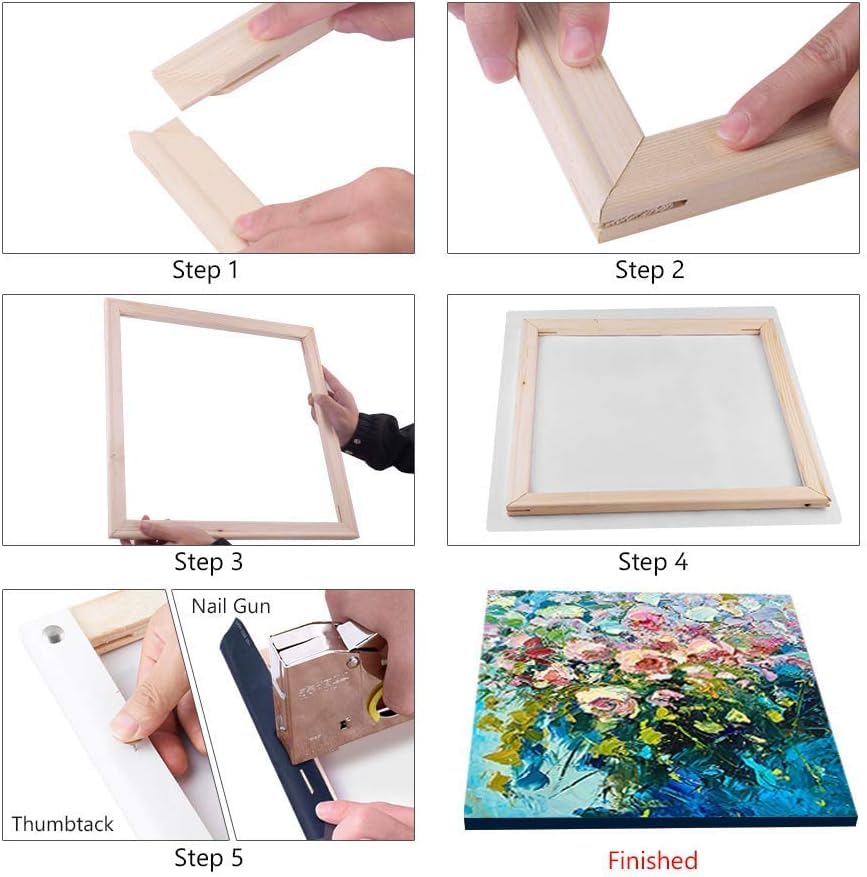 Step 1

Step 2

Step 3

Step 4

Nail Gun

Thumbtack

Step 5

Finished