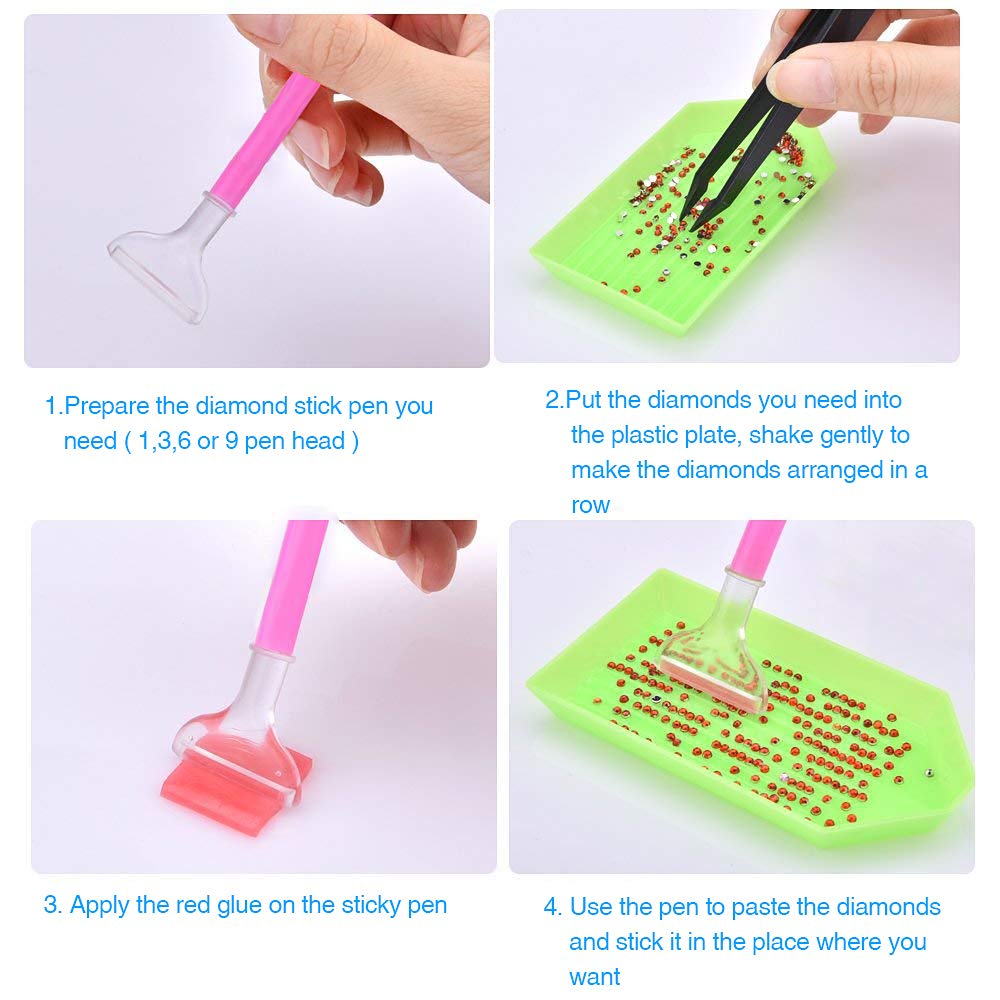 1.Prepare the diamond stick pen you need ( 1,3,6 or 9 pen head )

2.Put the diamonds you need into the plastic plate, shake gently to make the diamonds arranged in a row

3. Apply the red glue on the sticky pen

4. Use the pen to paste the diamonds and stick it in the place where you want