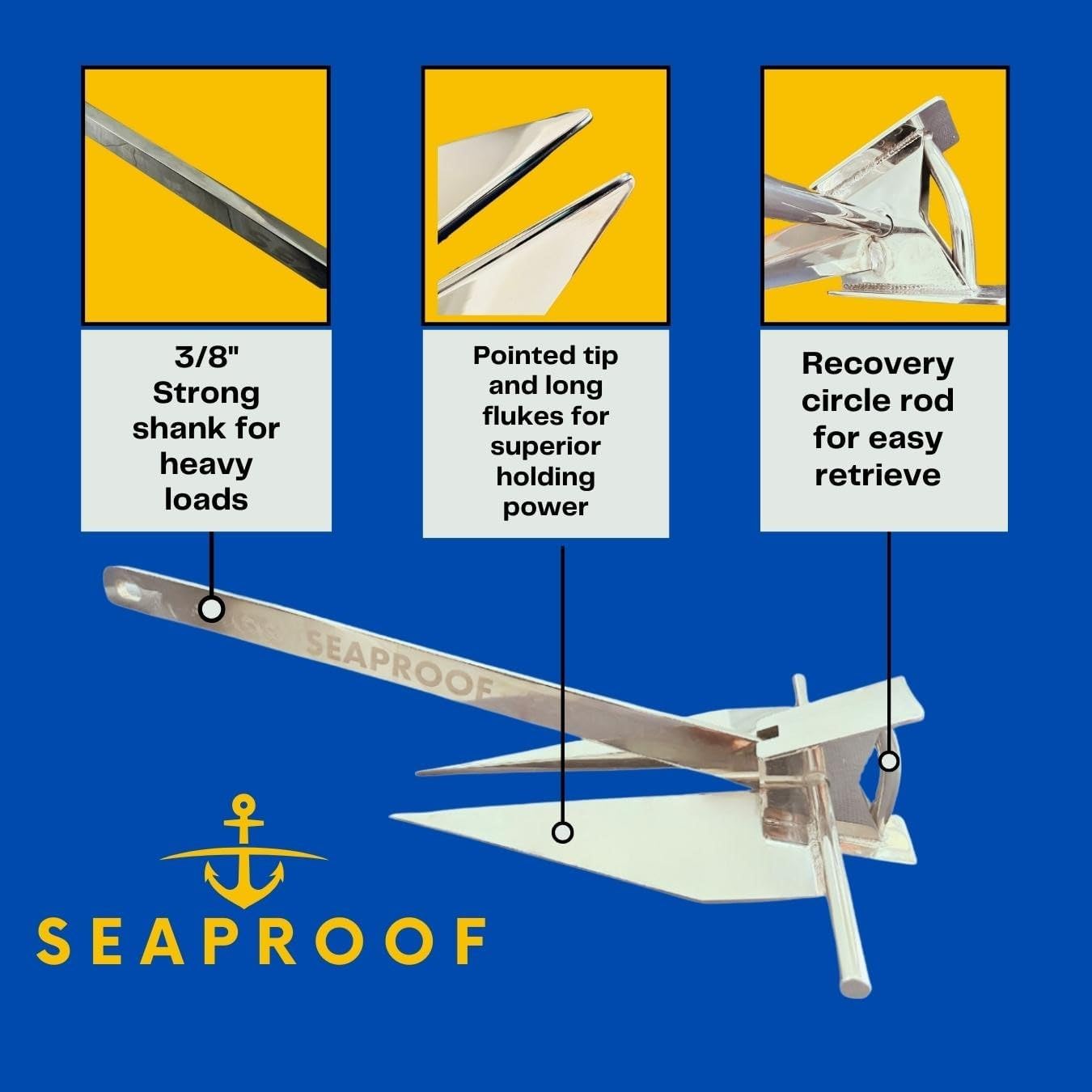 3/8" Strong shank for heavy loads

Pointed tip and long flukes for superior holding power

Recovery circle rod for easy retrieve

SEAPROOF

SEAPROOF