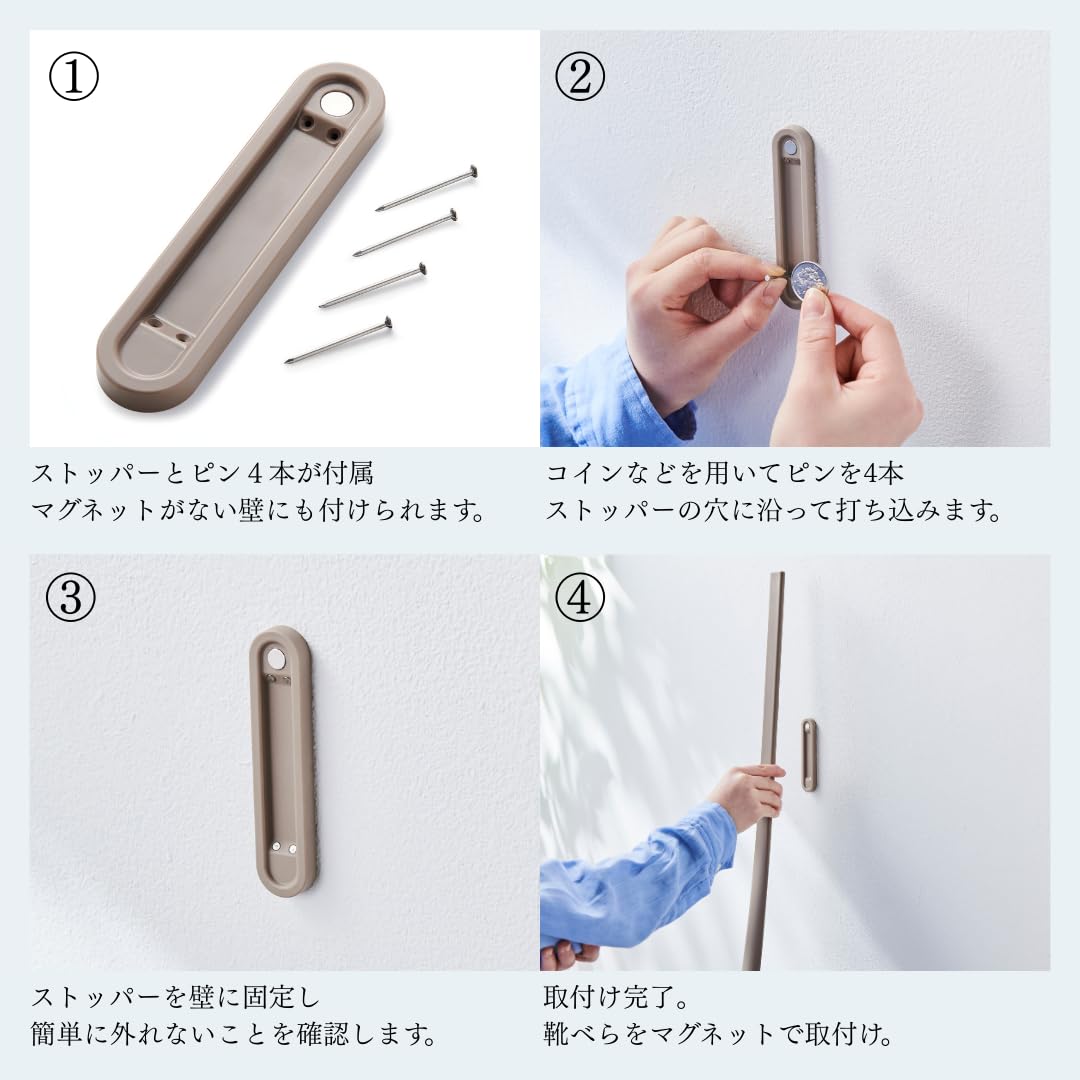 ①

ストッパーとピン４本が付属
マグネットがない壁にも付けられます。

②

コインなどを用いてピンを4本
ストッパーの穴に沿って打ち込みます。

③

ストッパーを壁に固定し
簡単に外れないことを確認します。

④

取付け完了。
靴べらをマグネットで取付け。