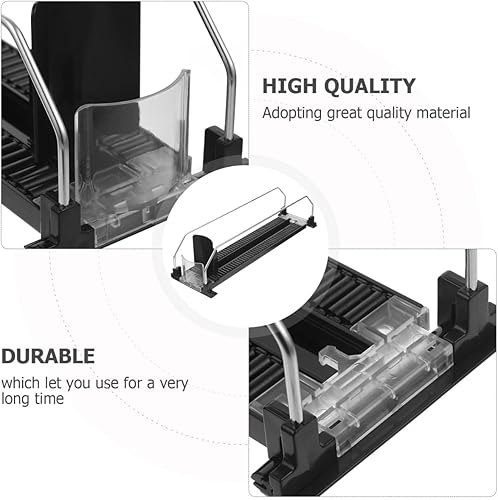 HIGH QUALITY
Adopting great quality material

DURABLE
which let you use for a very long time