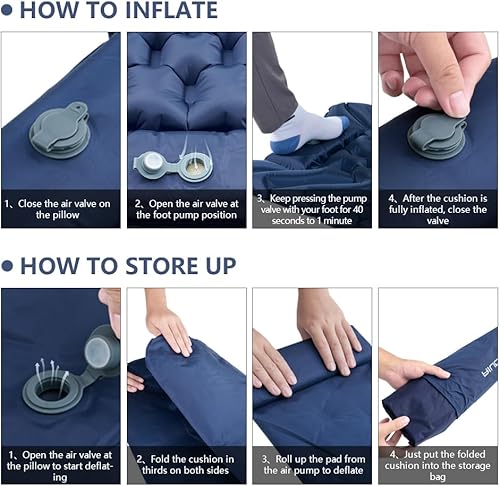 • HOW TO INFLATE

1、Close the air valve on the pillow

2、Open the air valve at the foot pump position

3、Keep pressing the pump valve with your foot for 40 seconds to 1 minute

4、After the cushion is fully inflated, close the valve

• HOW TO STORE UP

1、Open the air valve at the pillow to start deflating

2、Fold the cushion in thirds on both sides

3、Roll up the pad from the air pump to deflate

4、Just put the folded cushion into the storage bag