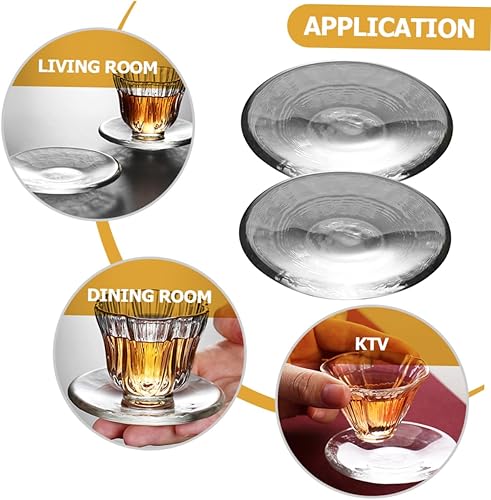 APPLICATION

LIVING ROOM

DINING ROOM

KTV