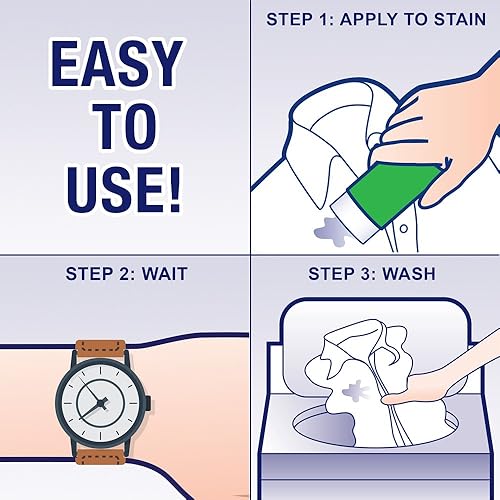 EASY TO USE!

STEP 1: APPLY TO STAIN

STEP 2: WAIT

STEP 3: WASH