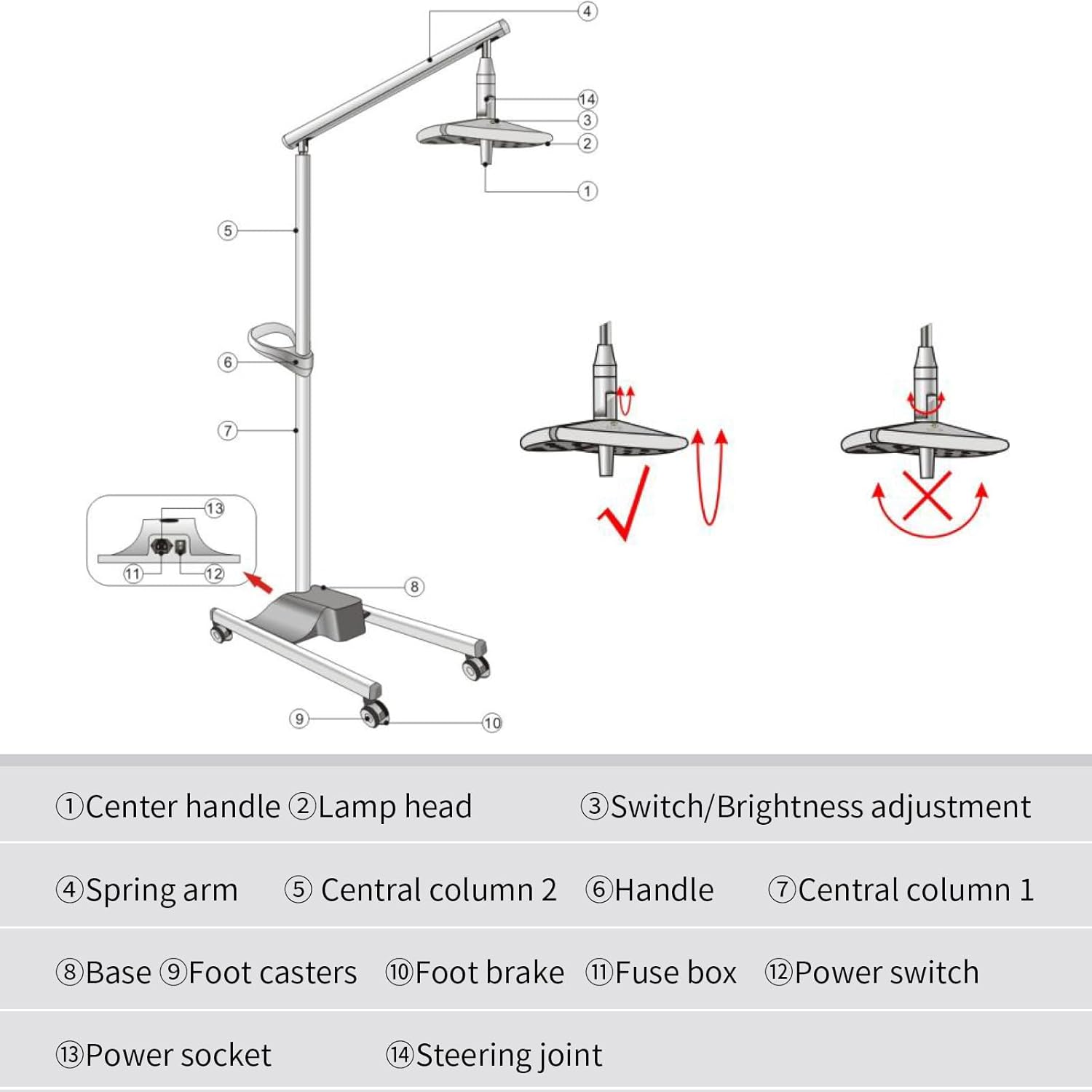 4
14
3
2
1
5
6
7
13
11
12
8
9
10

①Center handle ②Lamp head ③Switch/Brightness adjustment

④Spring arm ⑤ Central column 2 ⑥Handle ⑦Central column 1

⑧Base ⑨Foot casters ⑩Foot brake ⑪Fuse box ⑫Power switch

⑬Power socket ⑭Steering joint