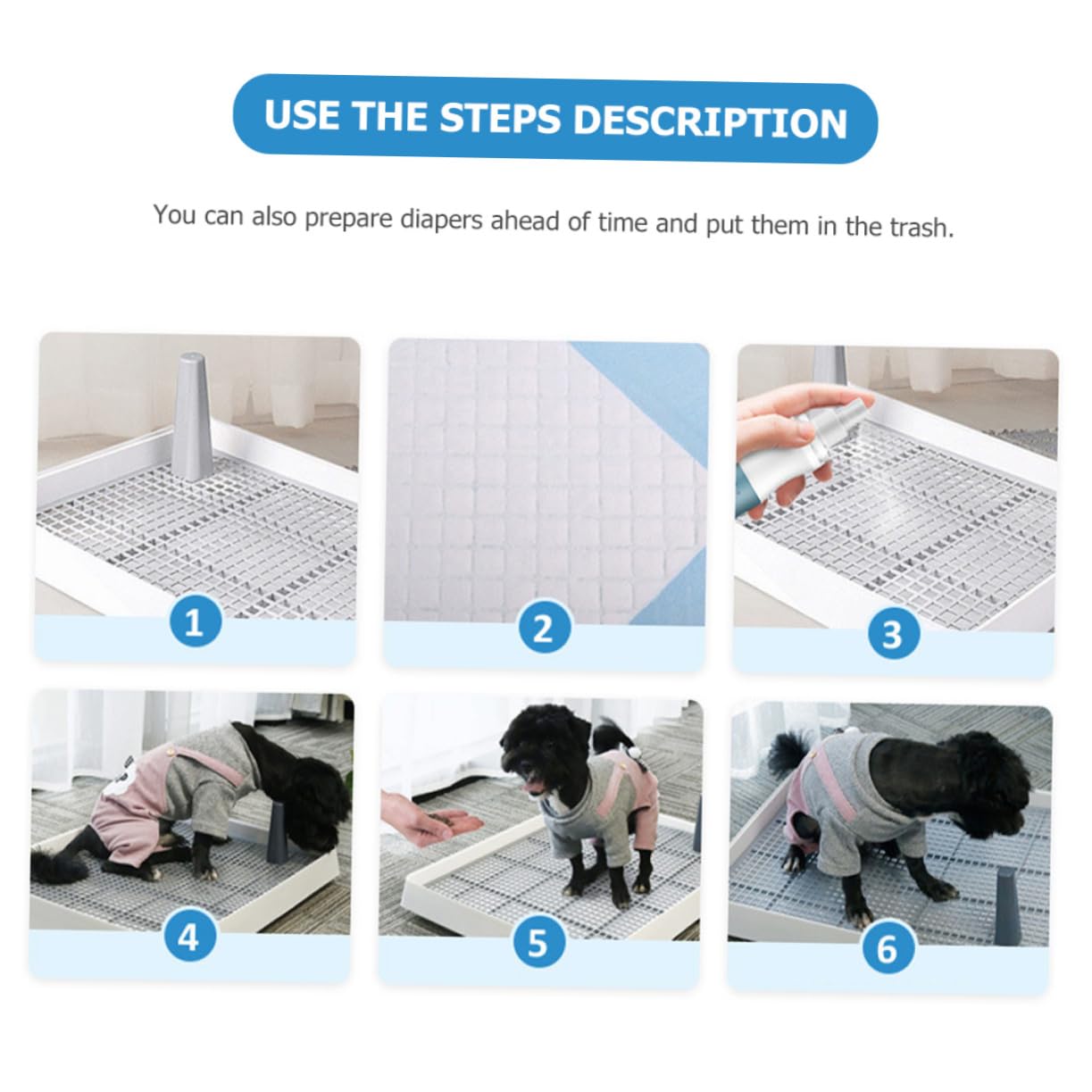 USE THE STEPS DESCRIPTION

You can also prepare diapers ahead of time and put them in the trash.

1

2

3

4

5

6