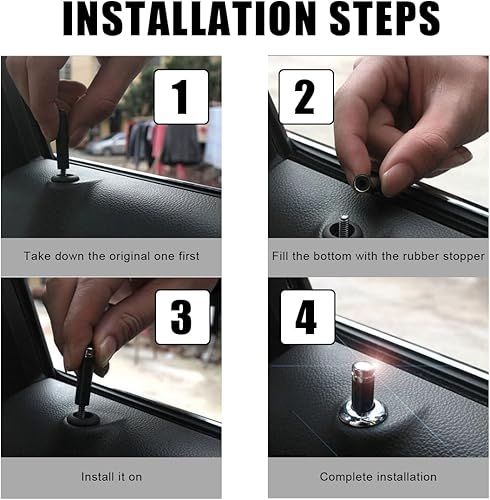 INSTALLATION STEPS

1

Take down the original one first

2

Fill the bottom with the rubber stopper

3

Install it on

4

Complete installation