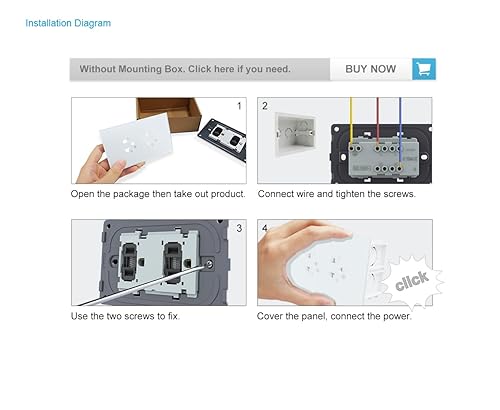 Installation Diagram

Without Mounting Box. Click here if you need.

BUY NOW

1

Open the package then take out product.

2

Connect wire and tighten the screws.

3

Use the two screws to fix.

4

click

Cover the panel, connect the power.