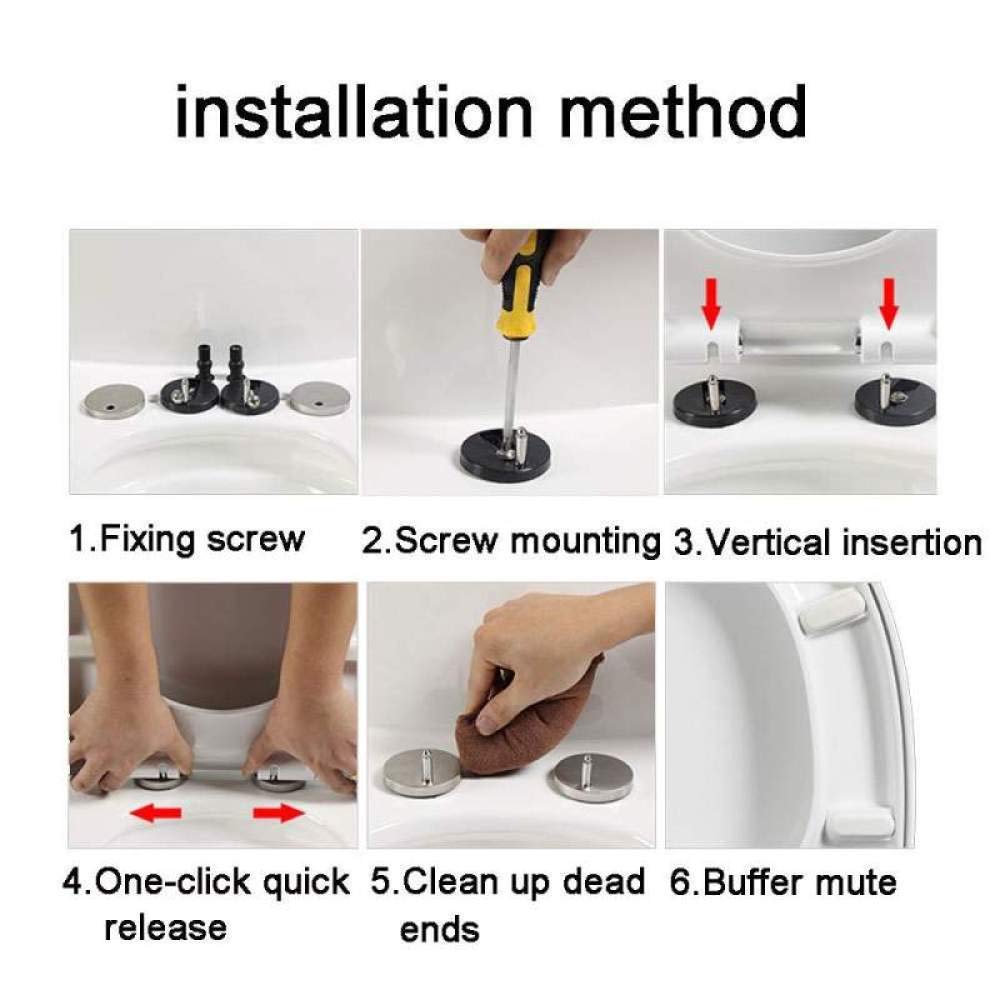 installation method

1.Fixing screw

2.Screw mounting

3.Vertical insertion

4.One-click quick release

5.Clean up dead ends

6.Buffer mute