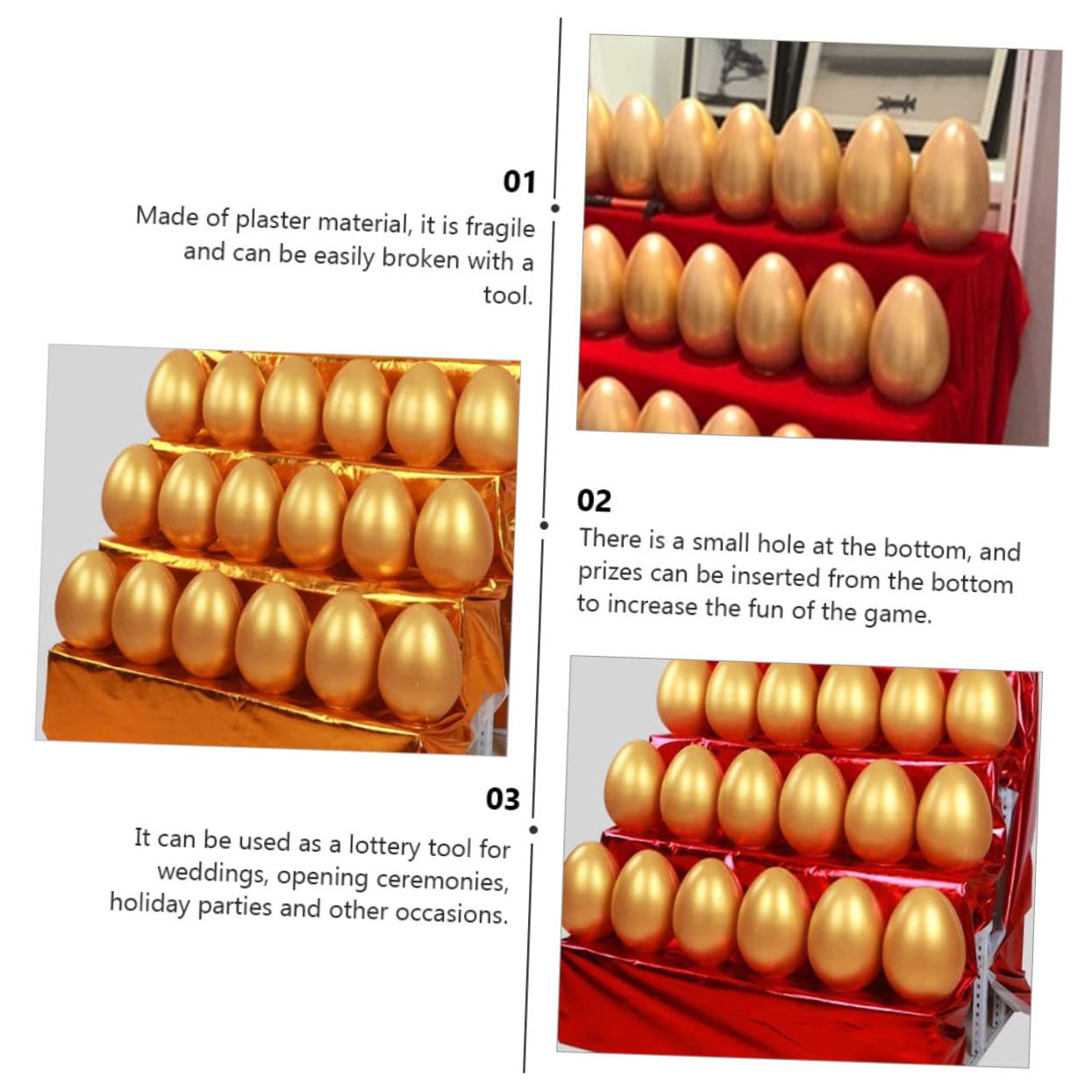 01
Made of plaster material, it is fragile and can be easily broken with a tool.

02
There is a small hole at the bottom, and prizes can be inserted from the bottom to increase the fun of the game.

03
It can be used as a lottery tool for weddings, opening ceremonies, holiday parties and other occasions.