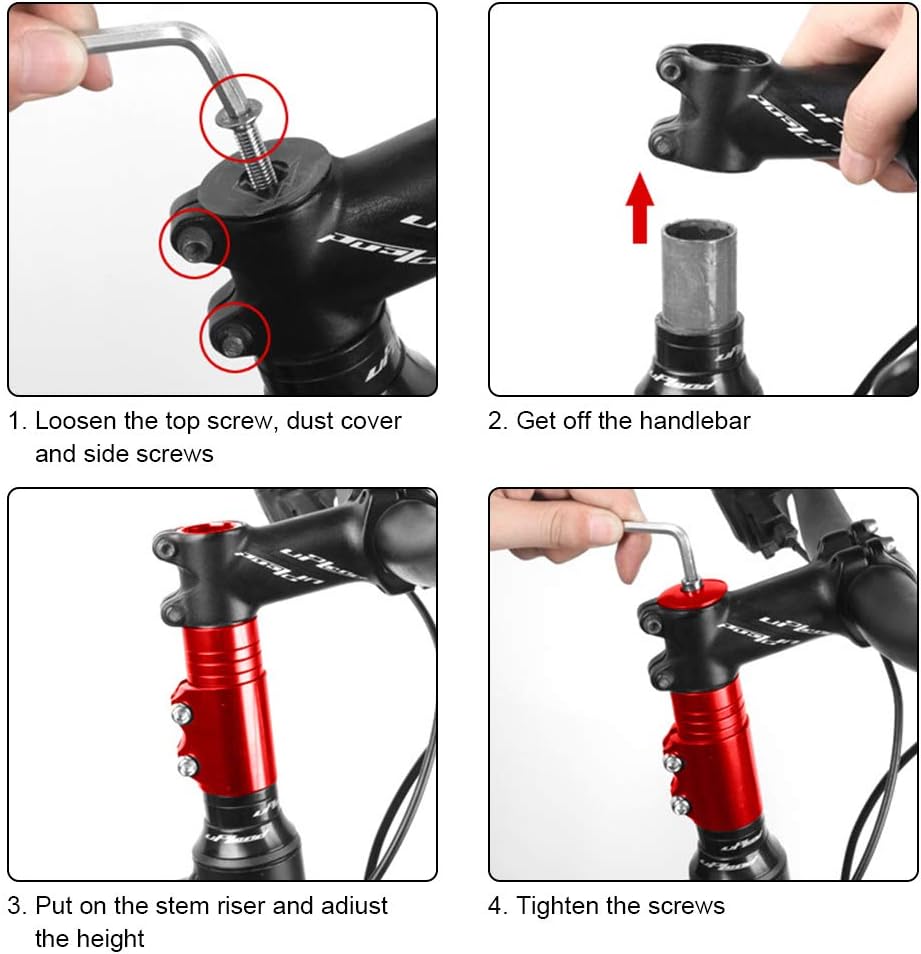 1. Loosen the top screw, dust cover and side screws

2. Get off the handlebar

3. Put on the stem riser and adiust the height

4. Tighten the screws