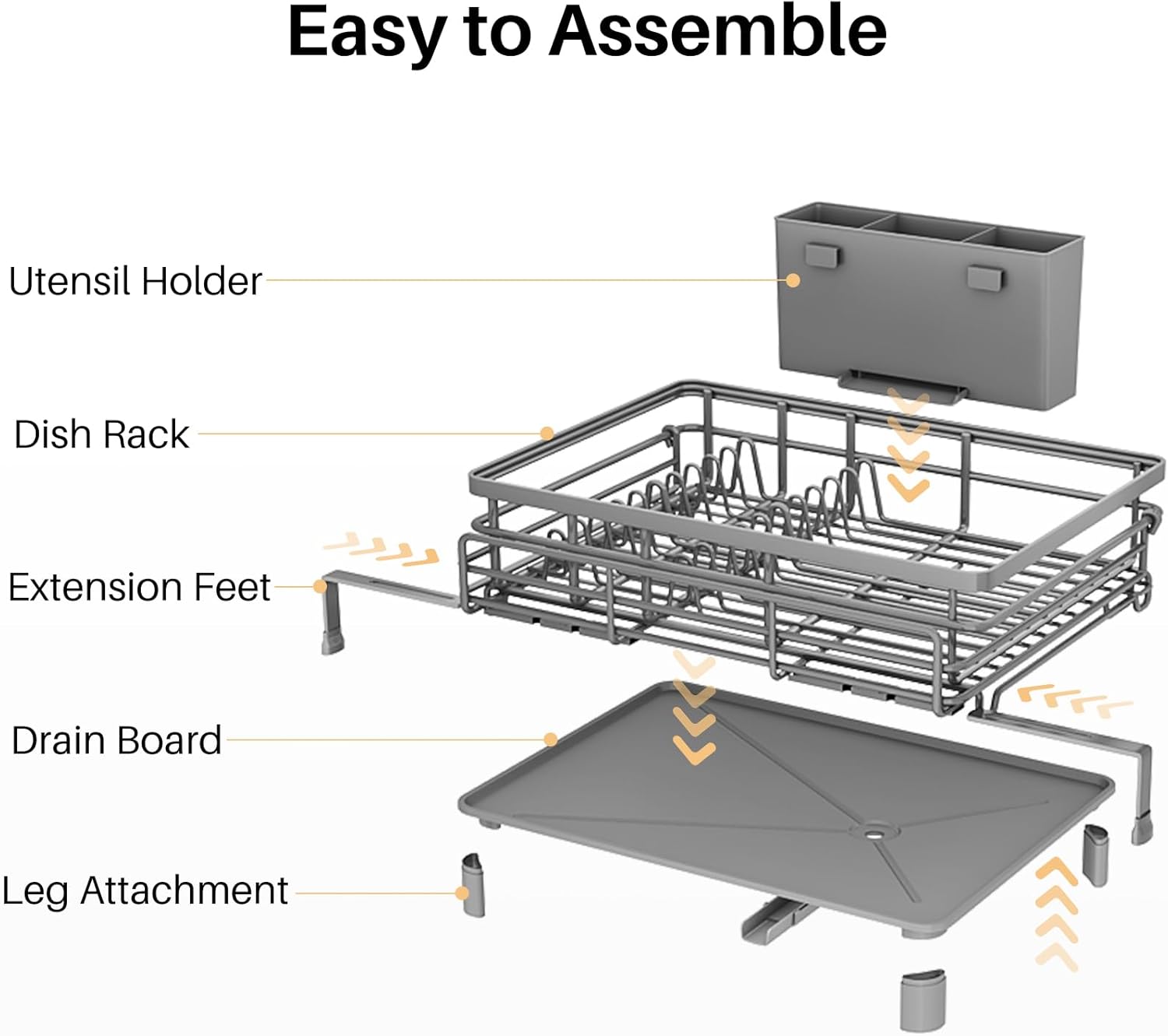 Easy to Assemble

Utensil Holder

Dish Rack

Extension Feet

Drain Board

Leg Attachment