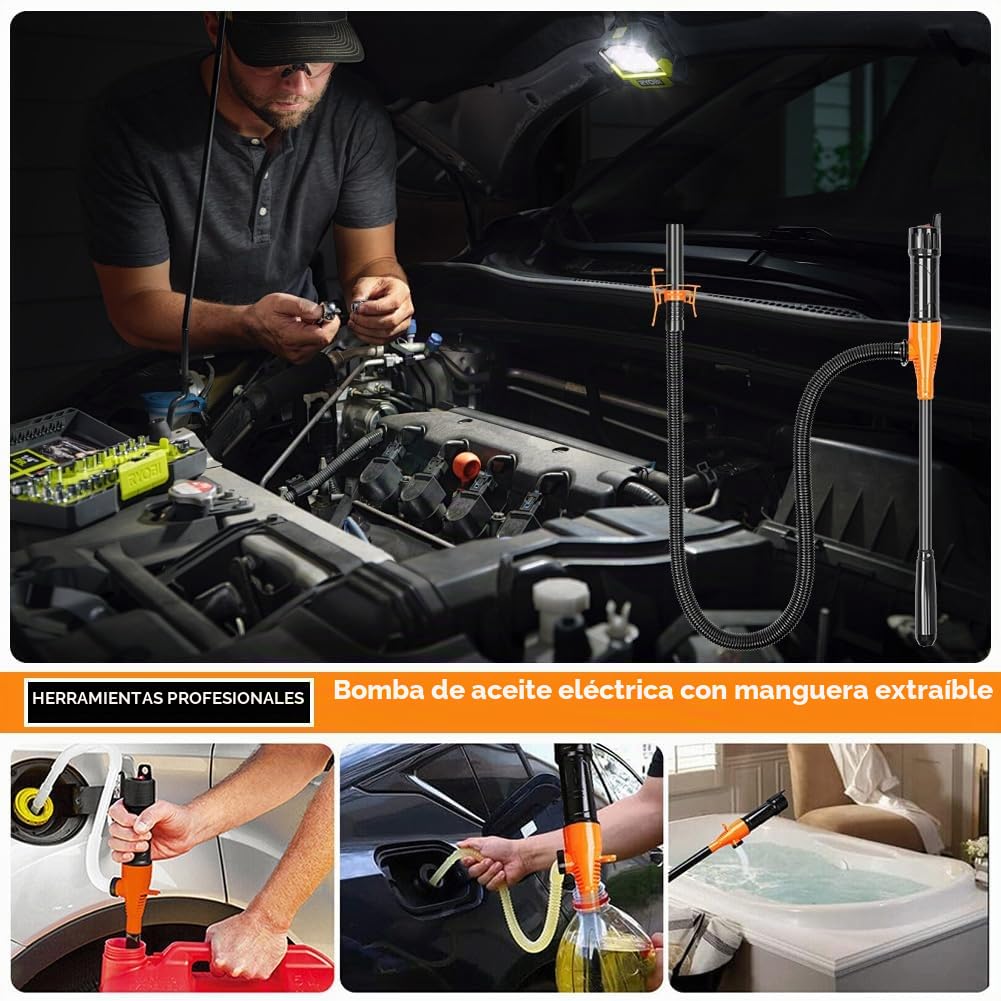 RYOBI

HERRAMIENTAS PROFESIONALES

Bomba de aceite eléctrica con manguera extraíble