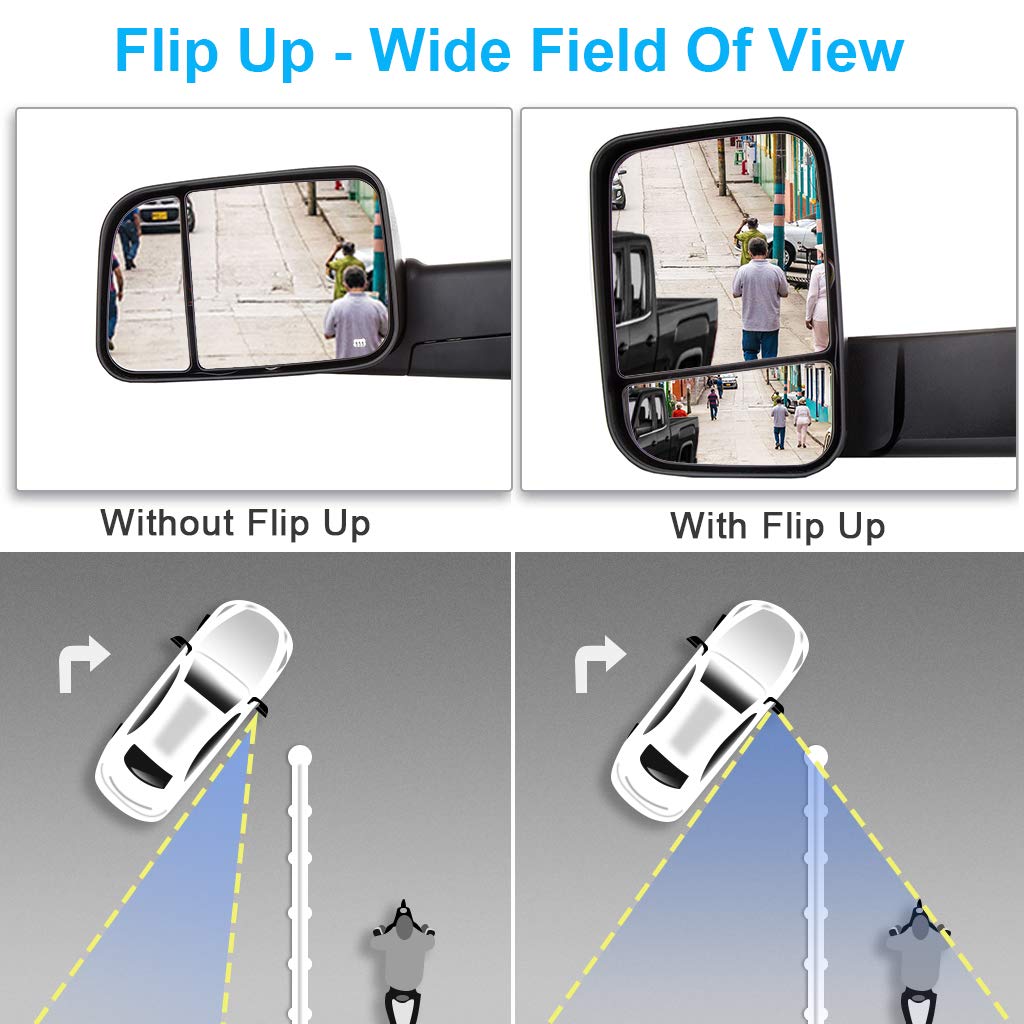 Flip Up - Wide Field Of View

Without Flip Up

With Flip Up