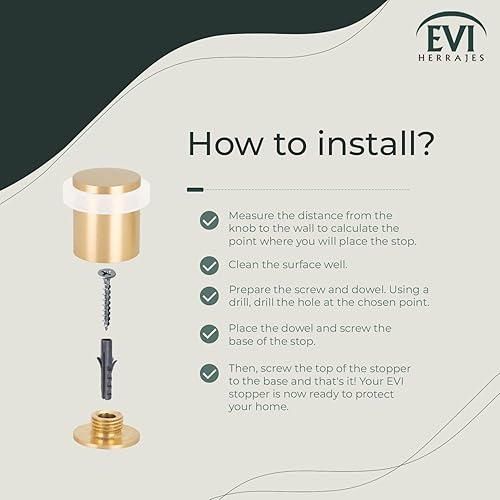 EVI
HERRAJES

How to install?

Measure the distance from the knob to the wall to calculate the point where you will place the stop.

Clean the surface well.

Prepare the screw and dowel. Using a drill, drill the hole at the chosen point.

Place the dowel and screw the base of the stop.

Then, screw the top of the stopper to the base and that's it! Your EVI stopper is now ready to protect your home.