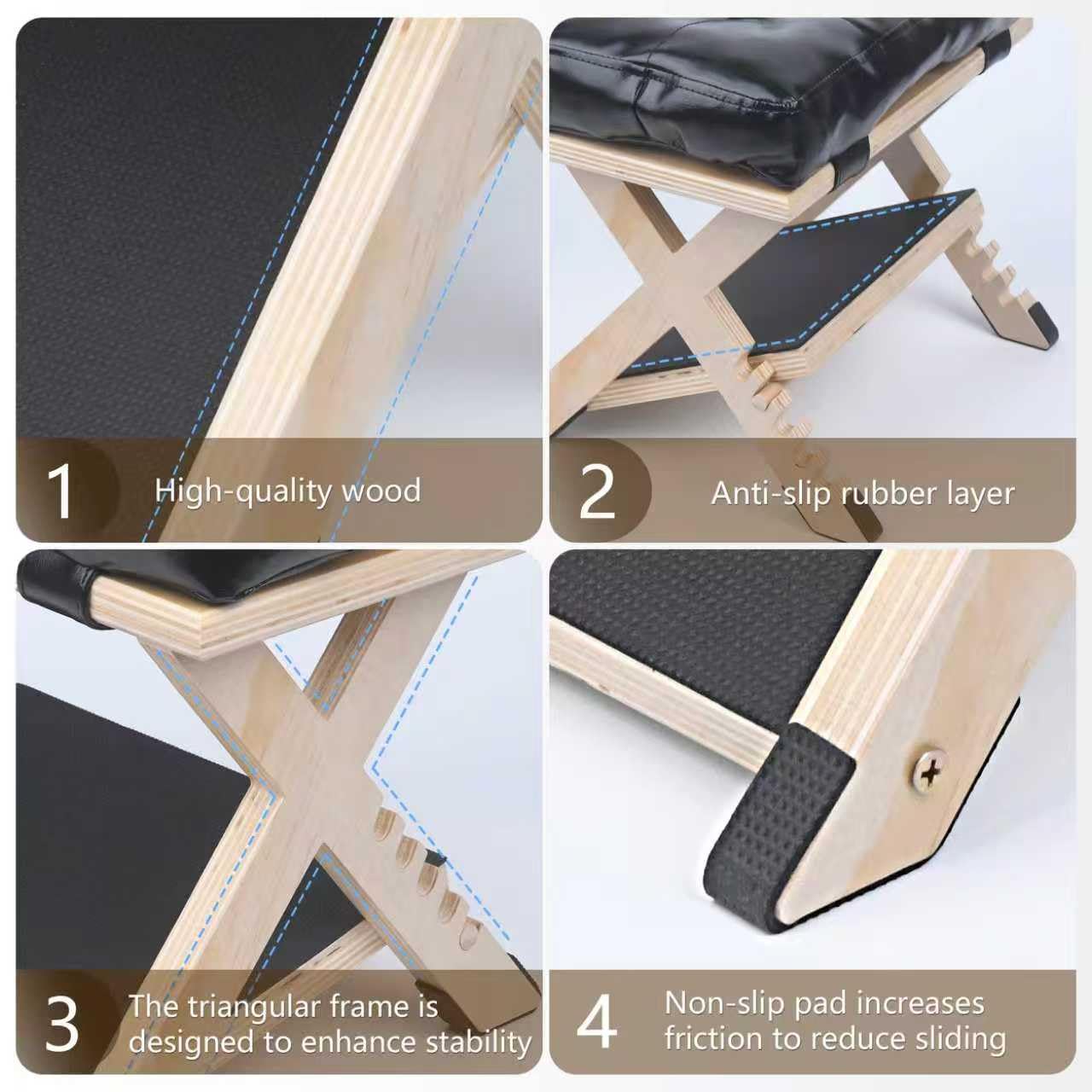 1 High-quality wood

2 Anti-slip rubber layer

3 The triangular frame is designed to enhance stability

4 Non-slip pad increases friction to reduce sliding