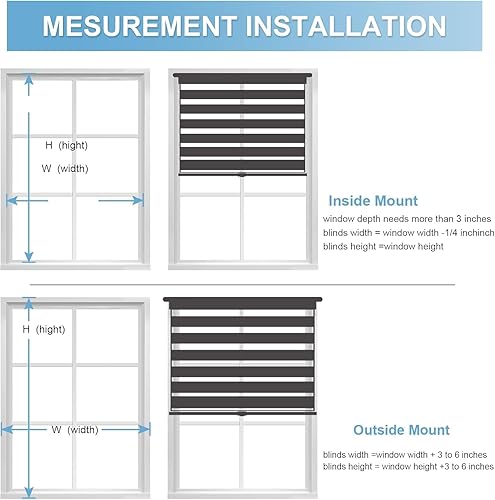 MESUREMENT INSTALLATION

H (hight)

W (width)

Inside Mount

window depth needs more than 3 inches
blinds width = window width -1/4 inchinch
blinds height =window height

H (hight)

W (width)

Outside Mount

blinds width =window width + 3 to 6 inches
blinds height = window height +3 to 6 inches