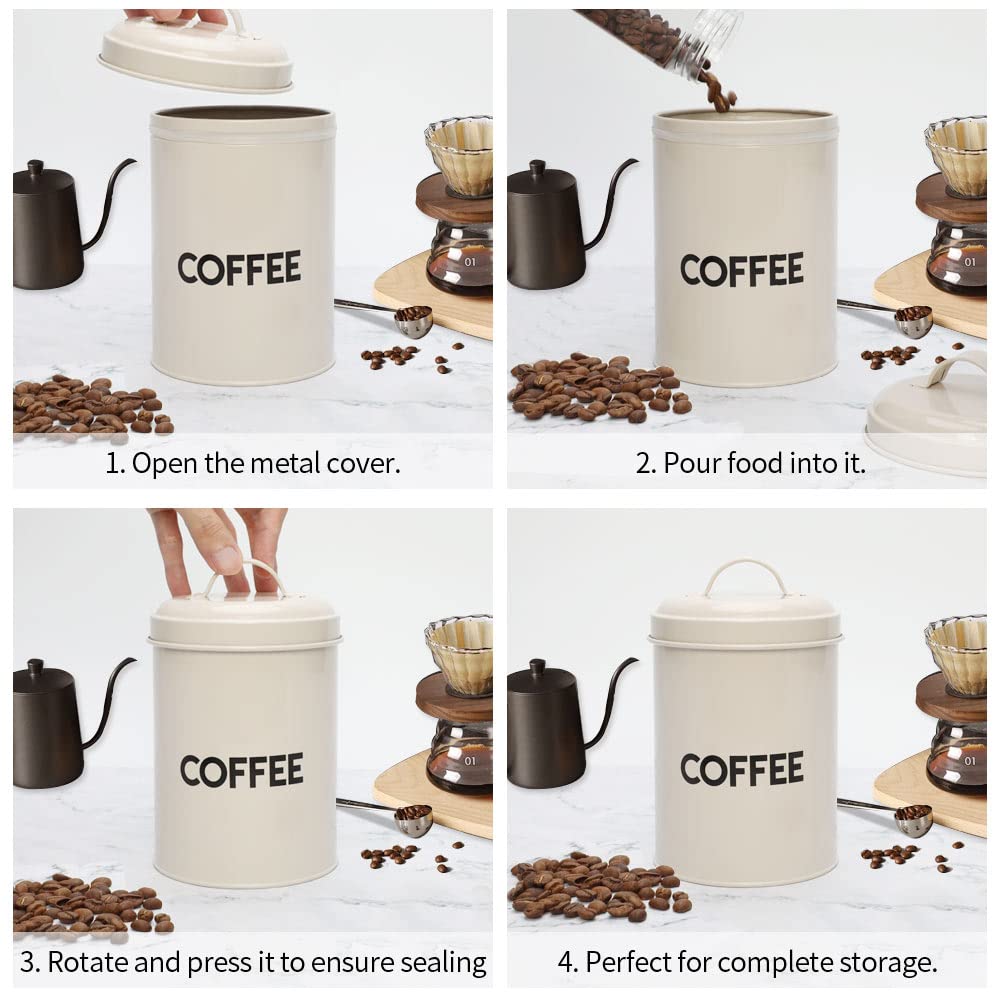 COFFEE

01

1. Open the metal cover.

COFFEE

01

2. Pour food into it.

COFFEE

01

3. Rotate and press it to ensure sealing

COFFEE

01

4. Perfect for complete storage.