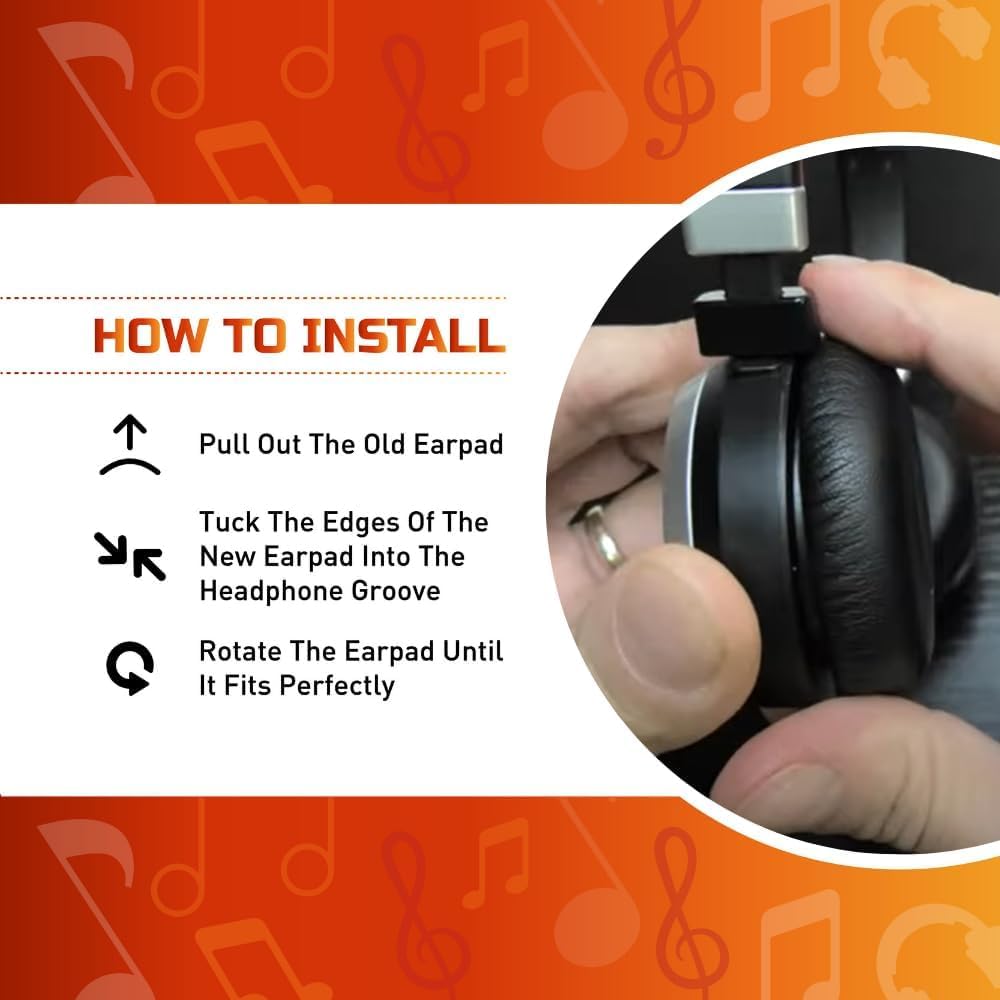 HOW TO INSTALL

Pull Out The Old Earpad

Tuck The Edges Of The New Earpad Into The Headphone Groove

Rotate The Earpad Until It Fits Perfectly