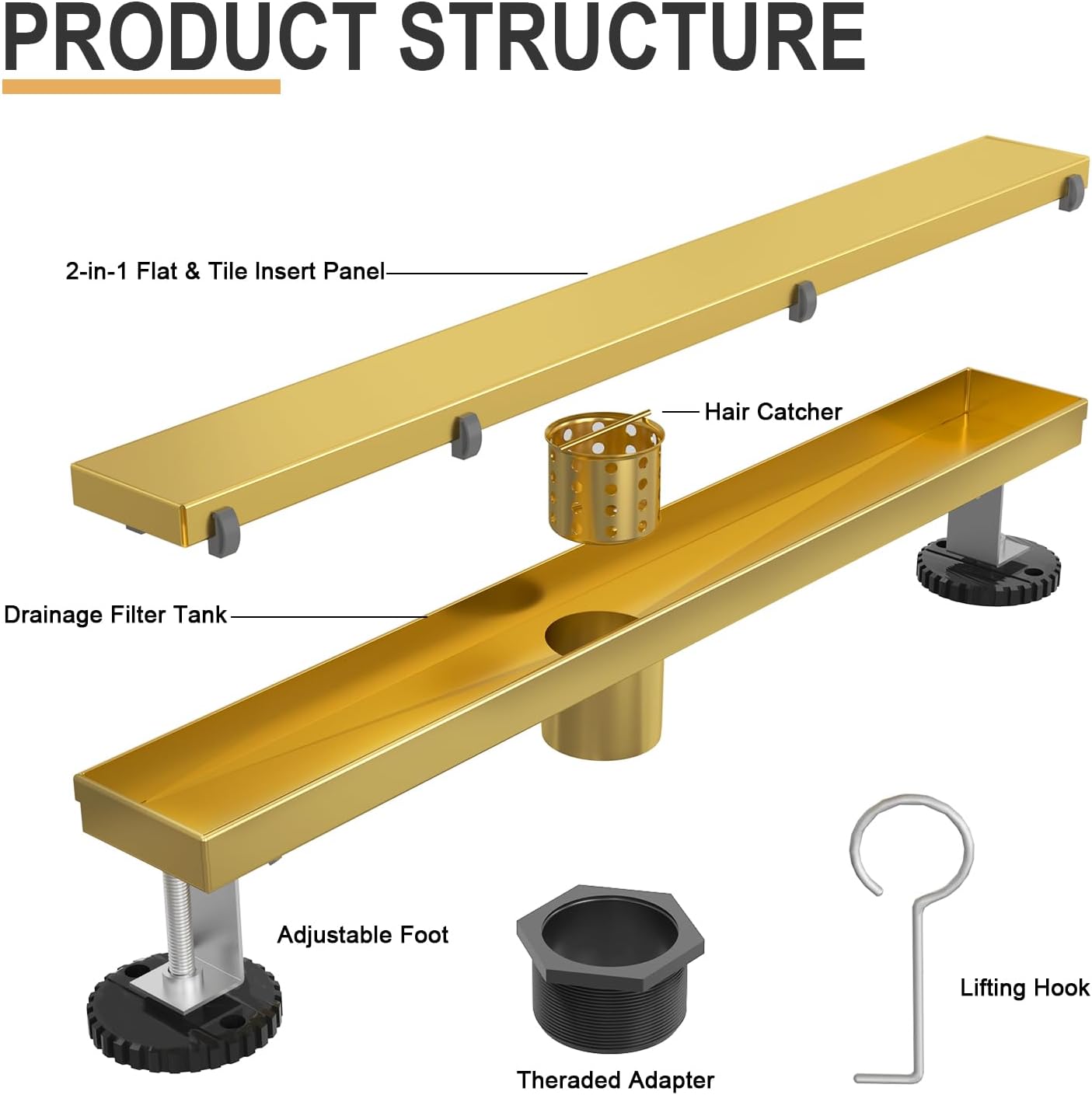 PRODUCT STRUCTURE

2-in-1 Flat & Tile Insert Panel

Hair Catcher

Drainage Filter Tank

Adjustable Foot

Theraded Adapter

Lifting Hook