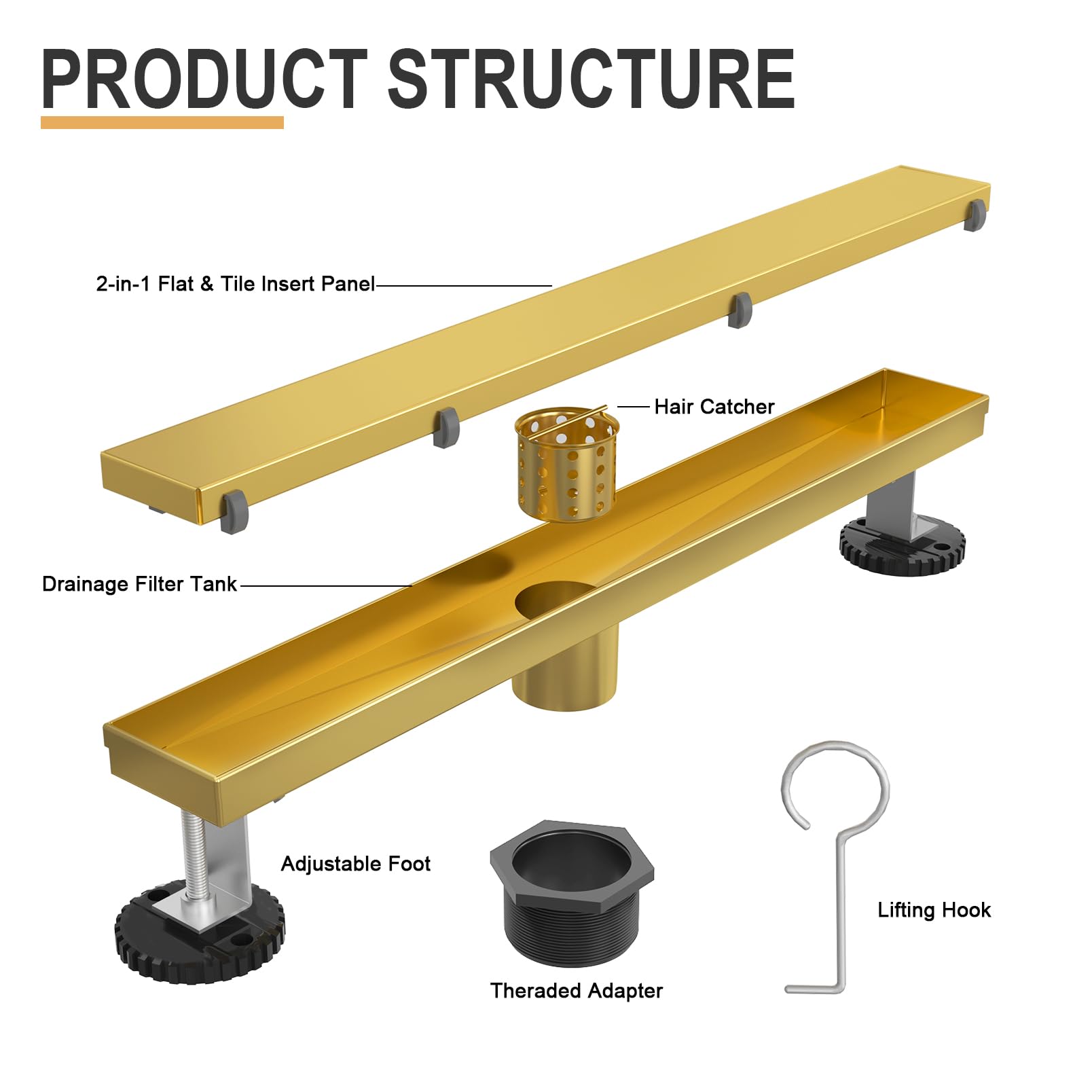 PRODUCT STRUCTURE

2-in-1 Flat & Tile Insert Panel

Hair Catcher

Drainage Filter Tank

Adjustable Foot

Theraded Adapter

Lifting Hook