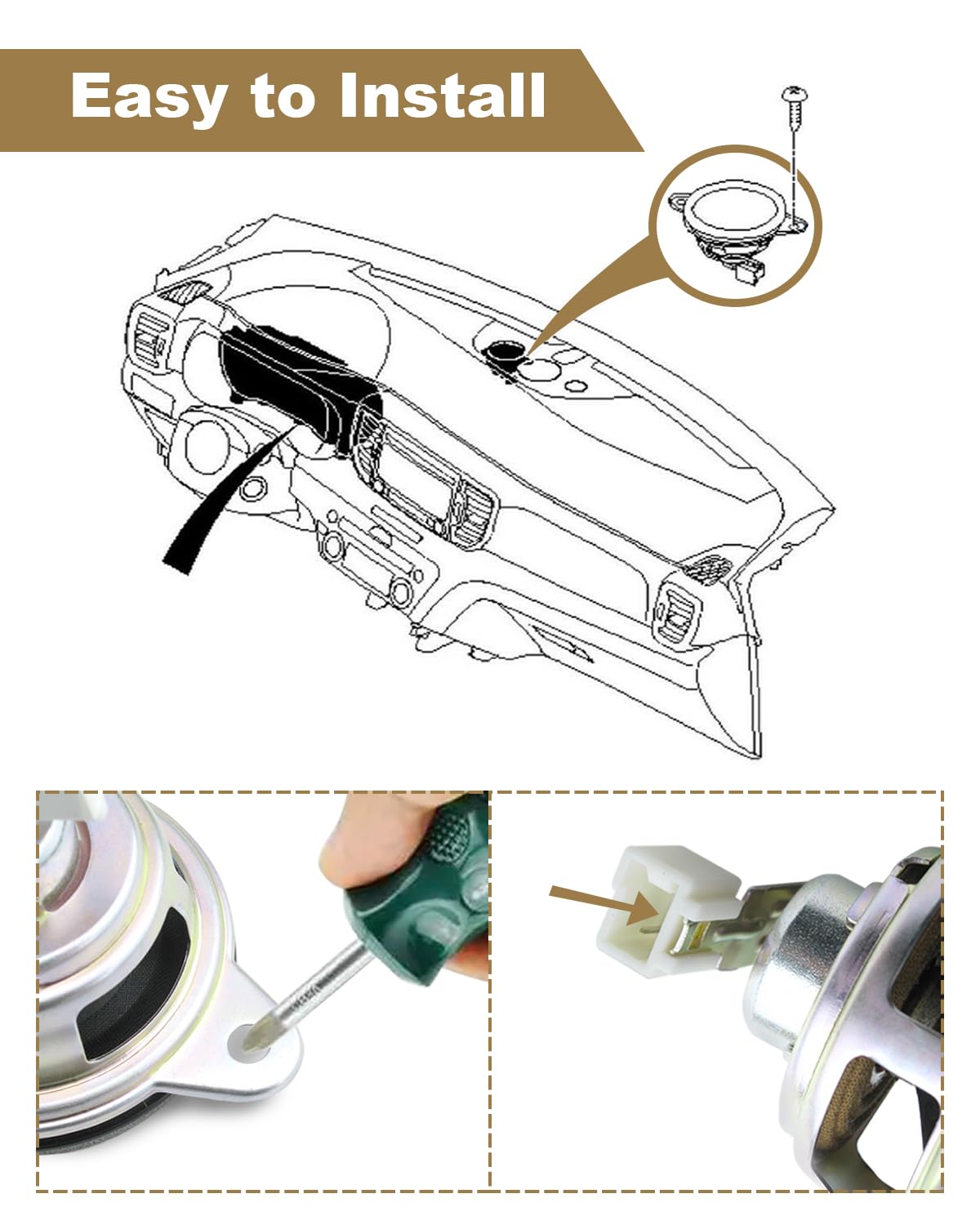 Easy to Install