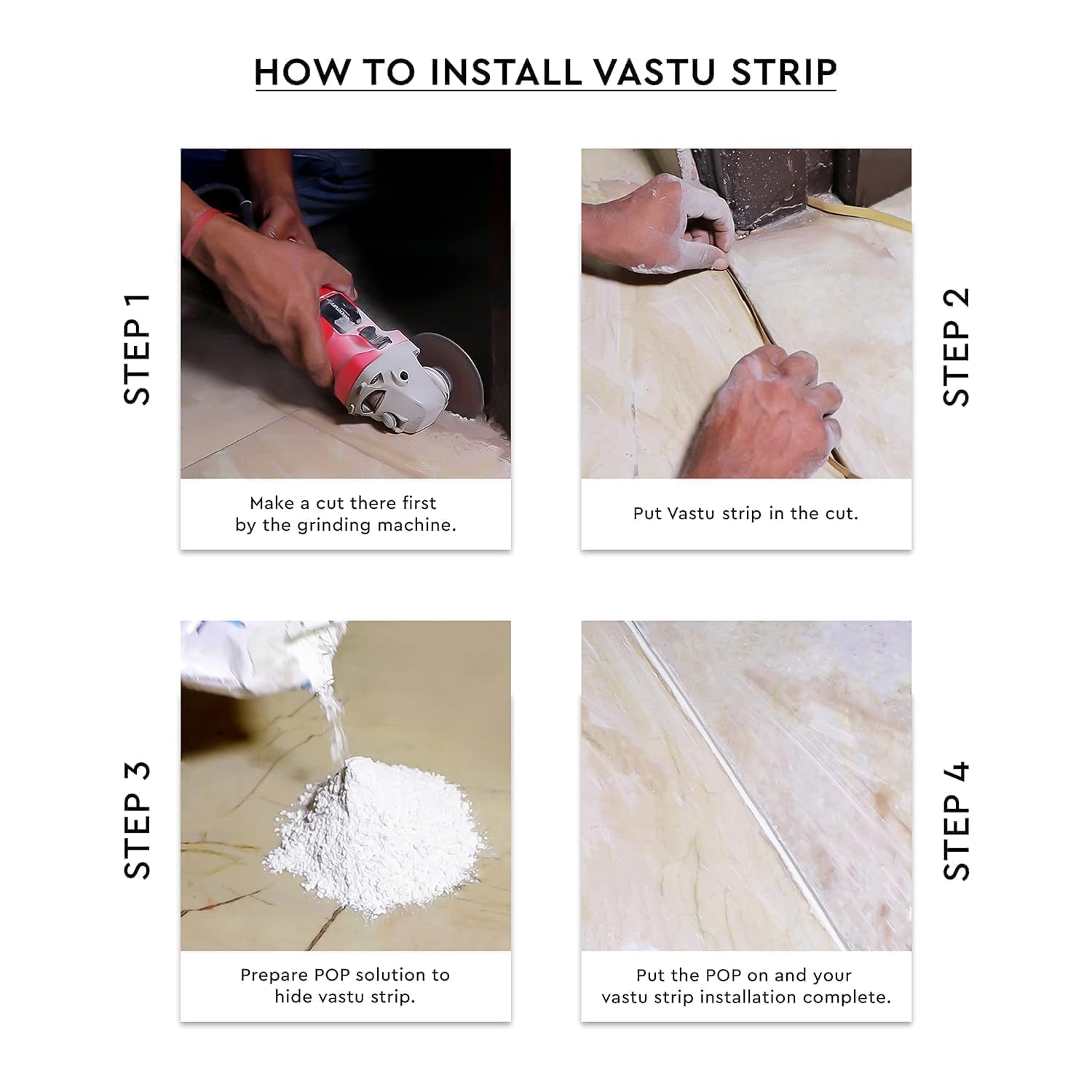 HOW TO INSTALL VASTU STRIP

STEP 1

Make a cut there first by the grinding machine.

STEP 2

Put Vastu strip in the cut.

STEP 3

Prepare POP solution to hide vastu strip.

STEP 4

Put the POP on and your vastu strip installation complete.